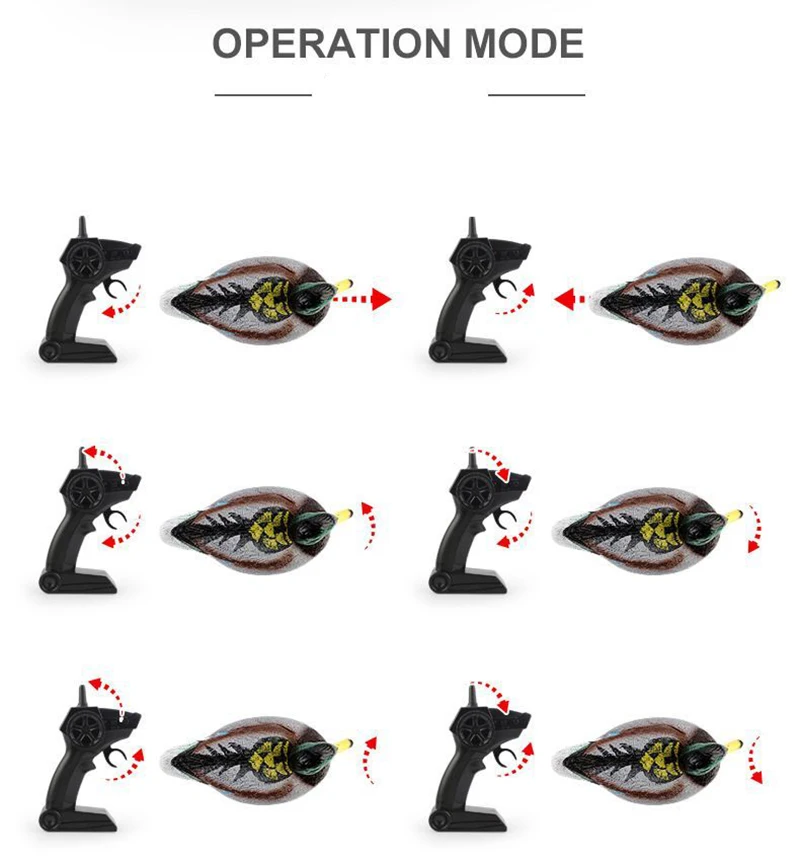 OPERATION MODE