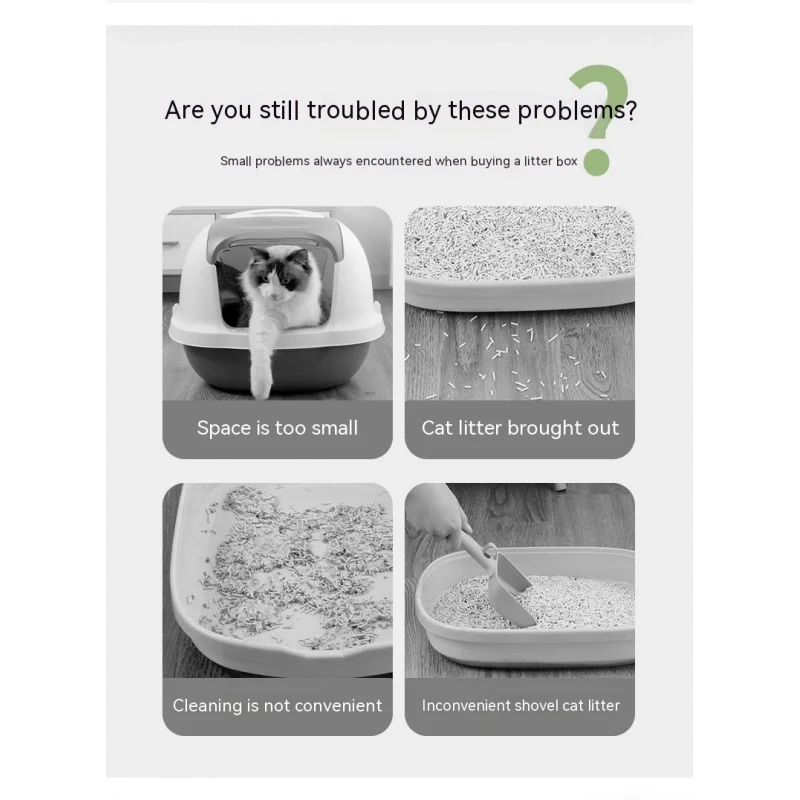 Are you still troubled by these problems?

Small problems always encountered when buying a litter box

Space is too small

Cat litter brought out

Cleaning is not convenient

Inconvenient shovel cat litter