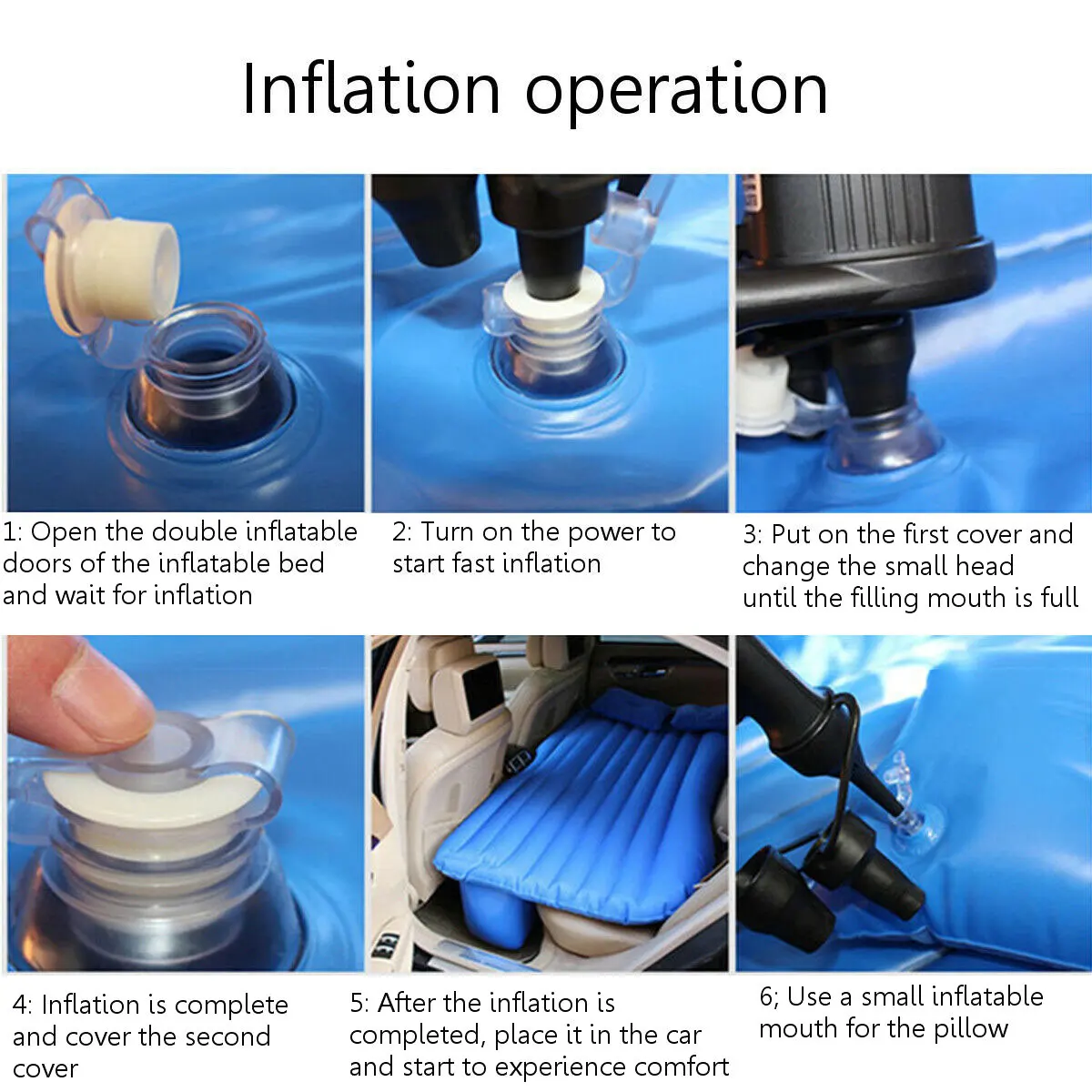 Inflation operation

1: Open the double inflatable doors of the inflatable bed and wait for inflation

2: Turn on the power to start fast inflation

3: Put on the first cover and change the small head until the filling mouth is full

4: Inflation is complete and cover the second cover

5: After the inflation is completed, place it in the car and start to experience comfort

6; Use a small inflatable mouth for the pillow