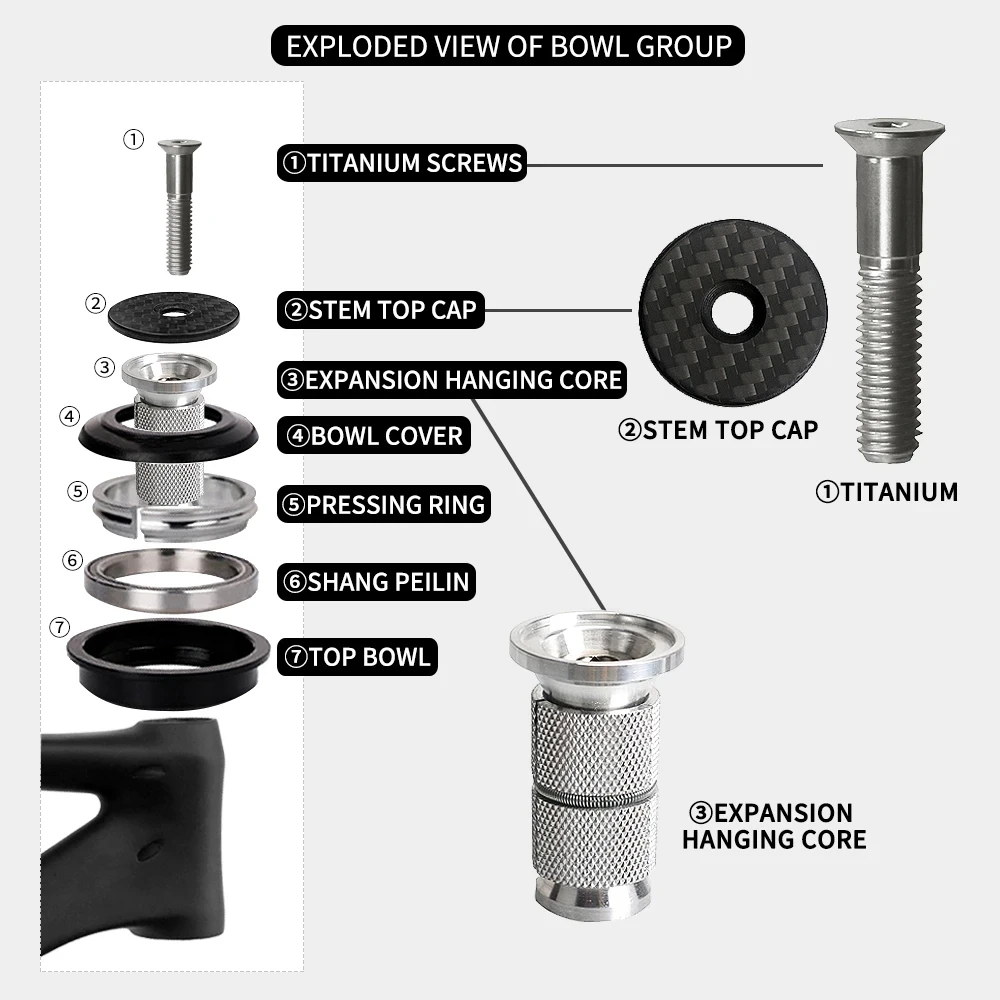 EXPLODED VIEW OF BOWL GROUP

①

②

③

④

⑤

⑥

⑦

①TITANIUM SCREWS

②STEM TOP CAP

③EXPANSION HANGING CORE

④BOWL COVER

⑤PRESSING RING

⑥SHANG PEILIN

⑦TOP BOWL

②STEM TOP CAP

①TITANIUM

③EXPANSION HANGING CORE