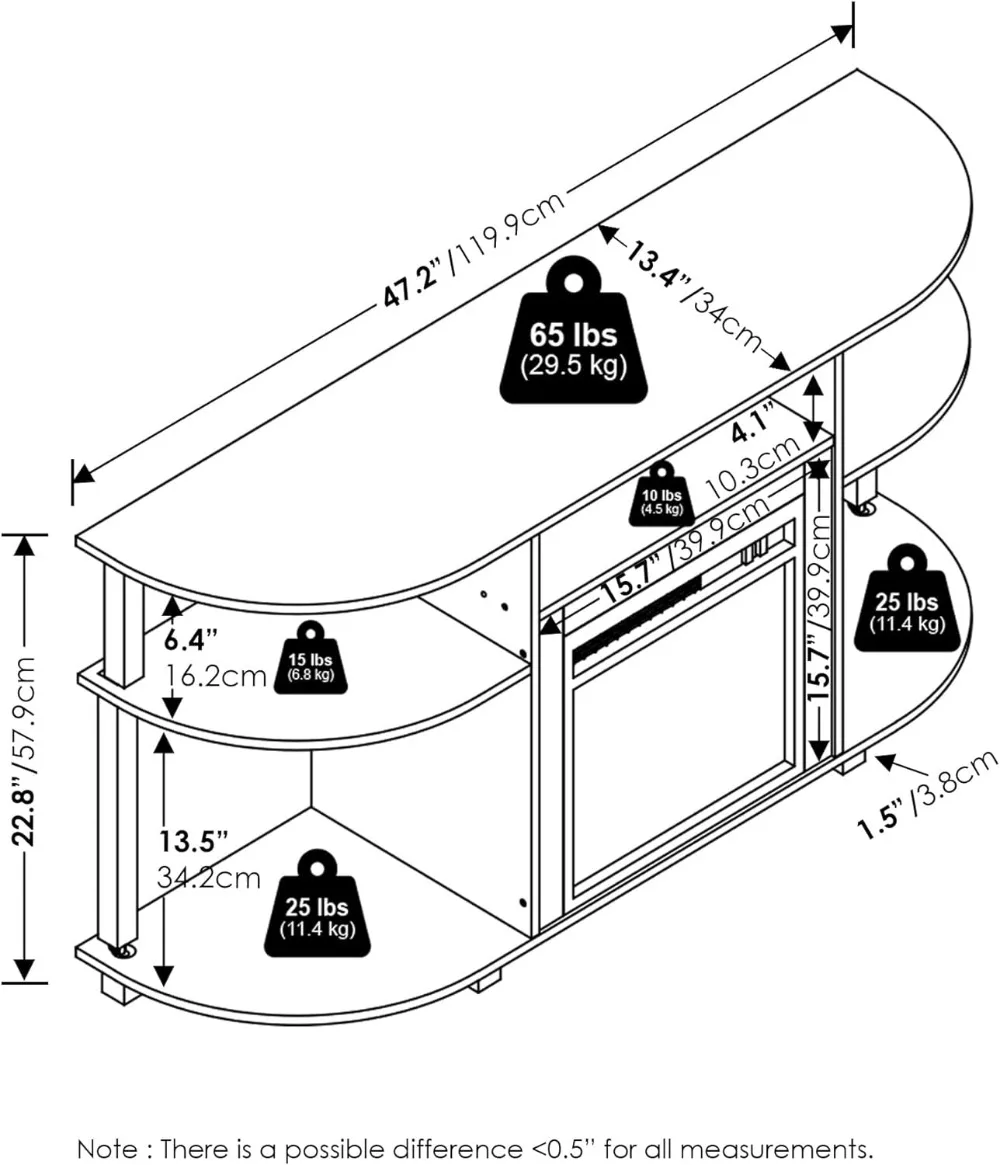 47.2"/119.9cm

13.4"/34cm

65 lbs
(29.5 kg)

4.1"
10.3cm

10 lbs
(4.5 kg)

15.7"/39.9cm

15.7"/39.9cm

25 lbs
(11.4 kg)

22.8"/57.9cm

6.4"
16.2cm

15 lbs
(6.8 kg)

13.5"
34.2cm

25 lbs
(11.4 kg)

1.5"/3.8cm

Note : There is a possible difference <0.5" for all measurements.