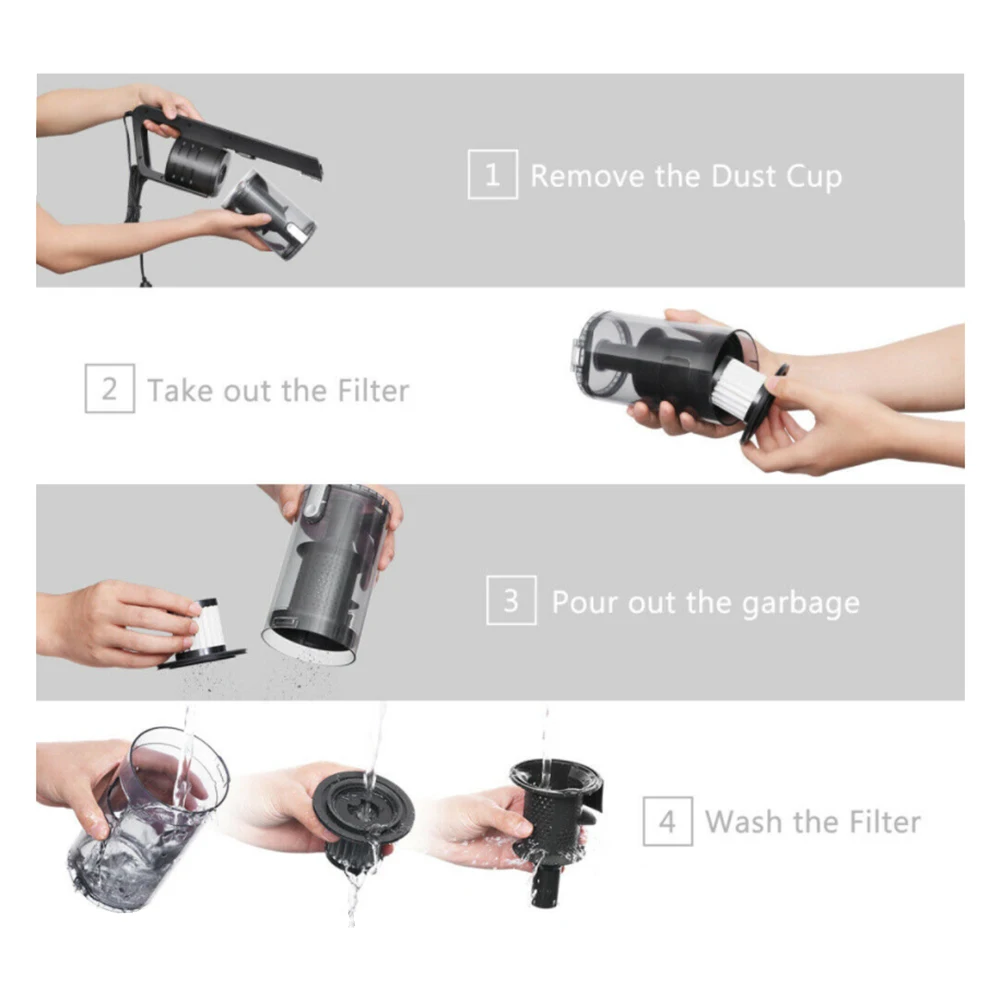 1 Remove the Dust Cup

2 Take out the Filter

3 Pour out the garbage

4 Wash the Filter