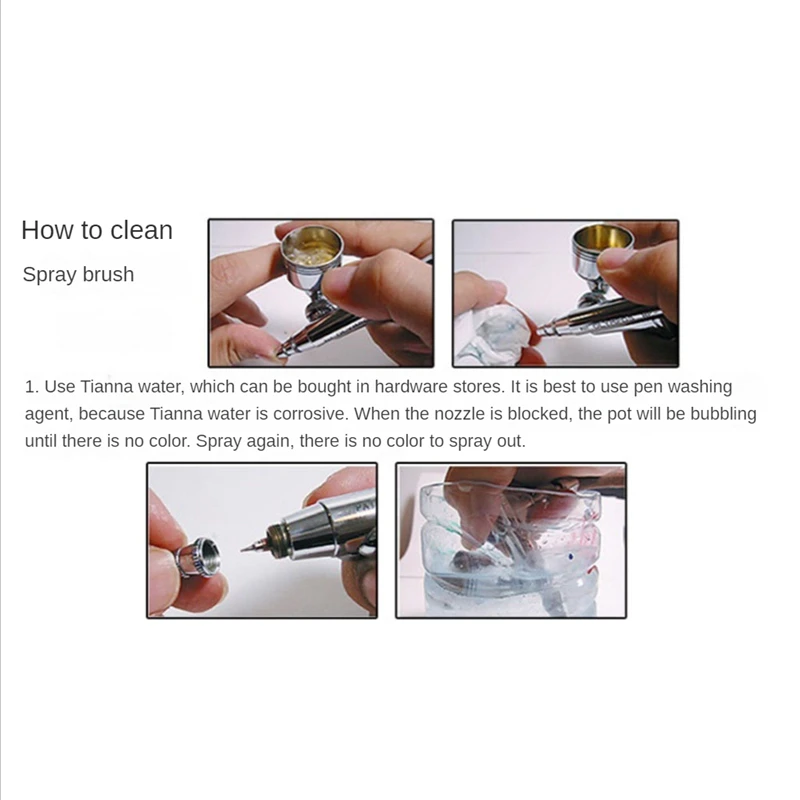 How to clean

Spray brush

1. Use Tianna water, which can be bought in hardware stores. It is best to use pen washing agent, because Tianna water is corrosive. When the nozzle is blocked, the pot will be bubbling until there is no color. Spray again, there is no color to spray out.