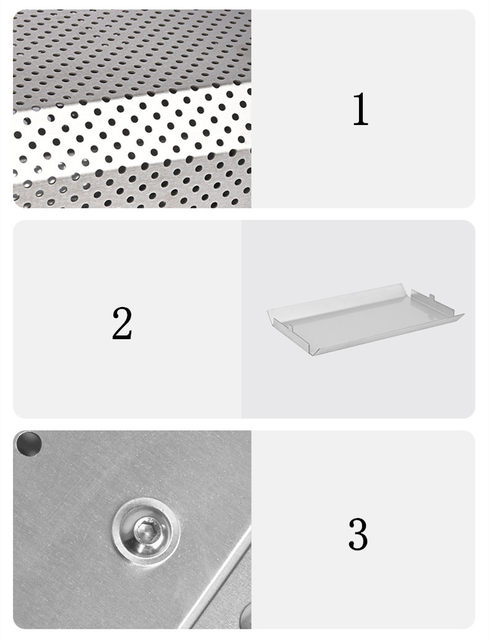 1

2

3