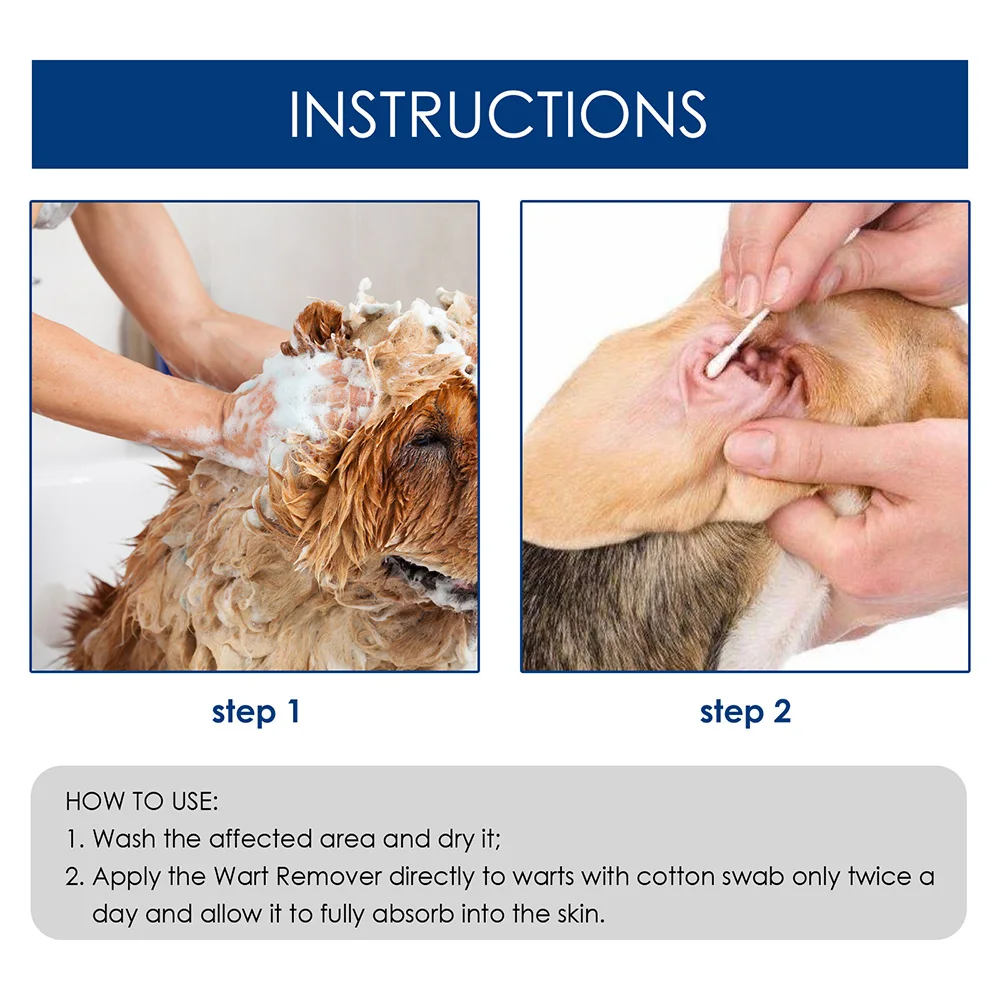 INSTRUCTIONS

step 1

step 2

HOW TO USE:
1. Wash the affected area and dry it;
2. Apply the Wart Remover directly to warts with cotton swab only twice a day and allow it to fully absorb into the skin.