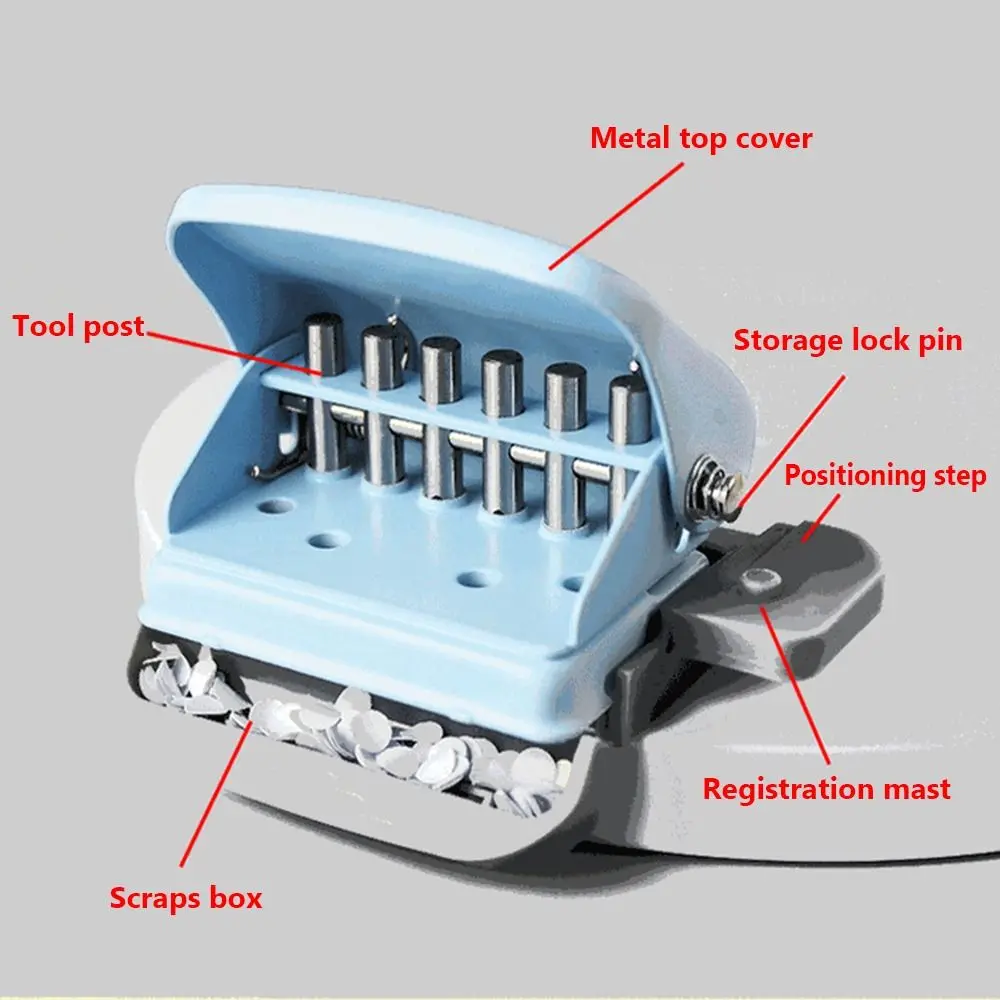 Metal top cover

Tool post

Storage lock pin

Positioning step

Registration mast

Scraps box