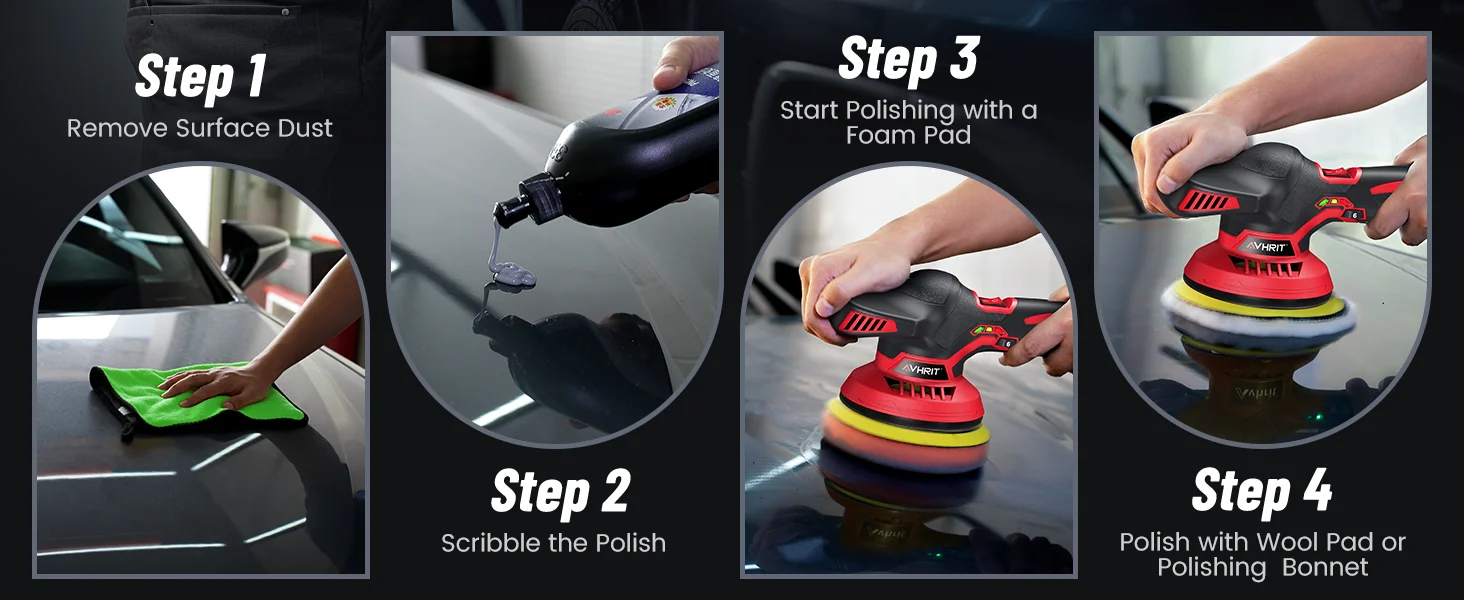 Step 1
Remove Surface Dust

Step 2
Scribble the Polish

Step 3
Start Polishing with a Foam Pad

AVHRIT

Step 4
Polish with Wool Pad or Polishing Bonnet

AVHRIT