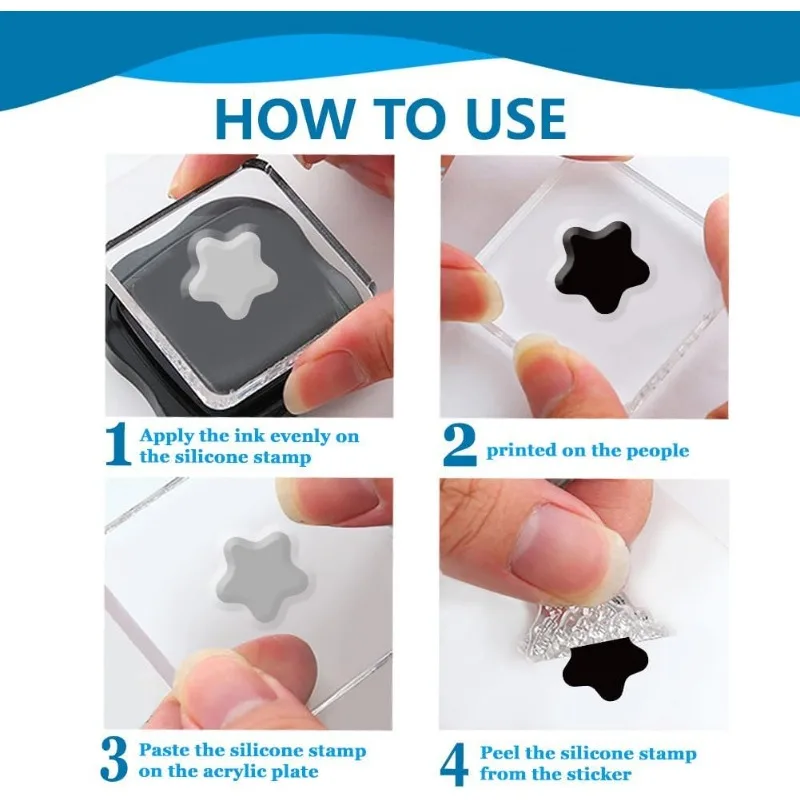 HOW TO USE

1 Apply the ink evenly on the silicone stamp

2 printed on the people

3 Paste the silicone stamp on the acrylic plate

4 Peel the silicone stamp from the sticker