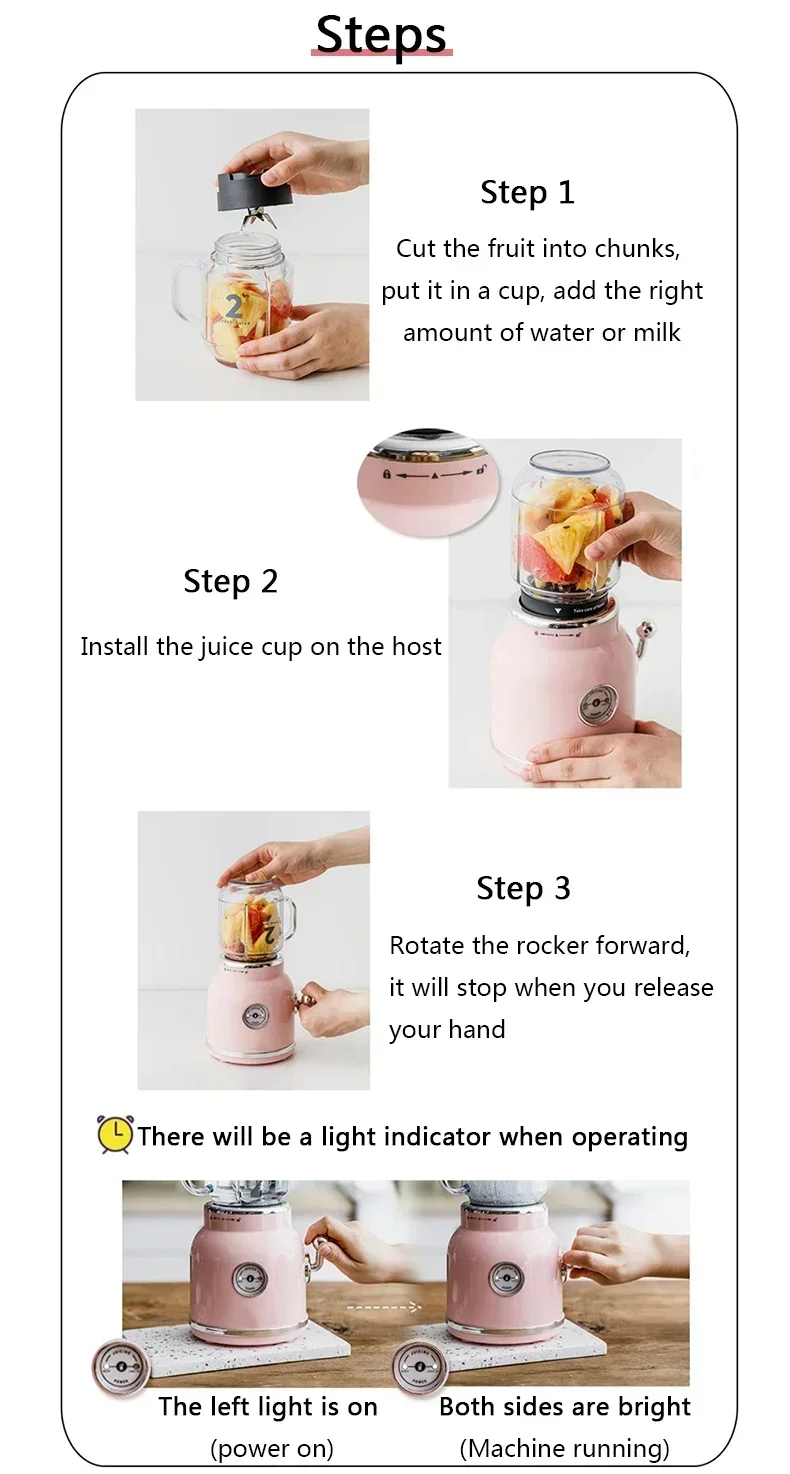 Steps

Step 1

Cut the fruit into chunks, put it in a cup, add the right amount of water or milk

Step 2

Install the juice cup on the host

Step 3

Rotate the rocker forward, it will stop when you release your hand

There will be a light indicator when operating

The left light is on
(power on)

Both sides are bright
(Machine running)