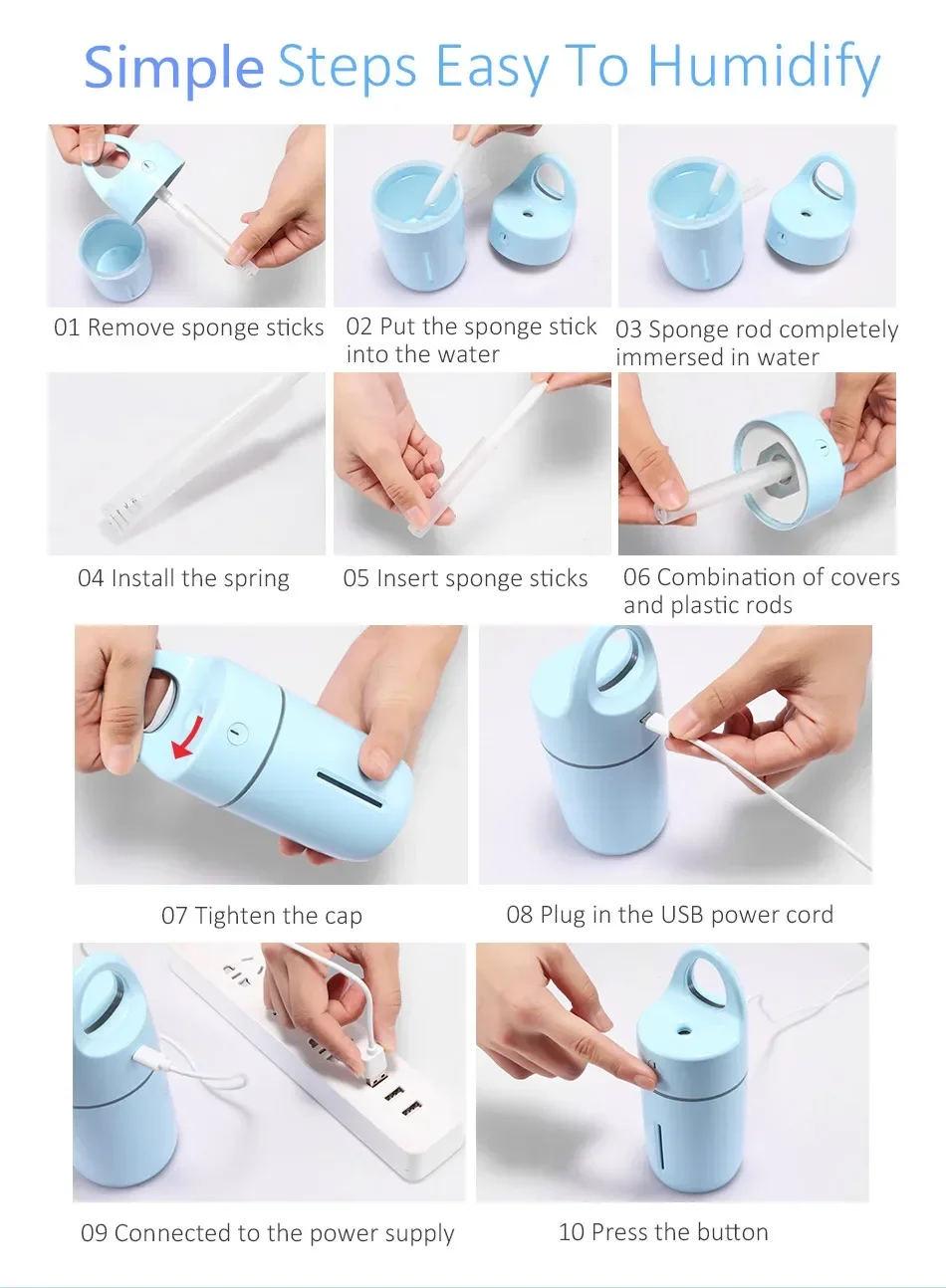 Simple Steps Easy To Humidify

01 Remove sponge sticks

02 Put the sponge stick into the water

03 Sponge rod completely immersed in water

04 Install the spring

05 Insert sponge sticks

06 Combination of covers and plastic rods

07 Tighten the cap

08 Plug in the USB power cord

09 Connected to the power supply

10 Press the button