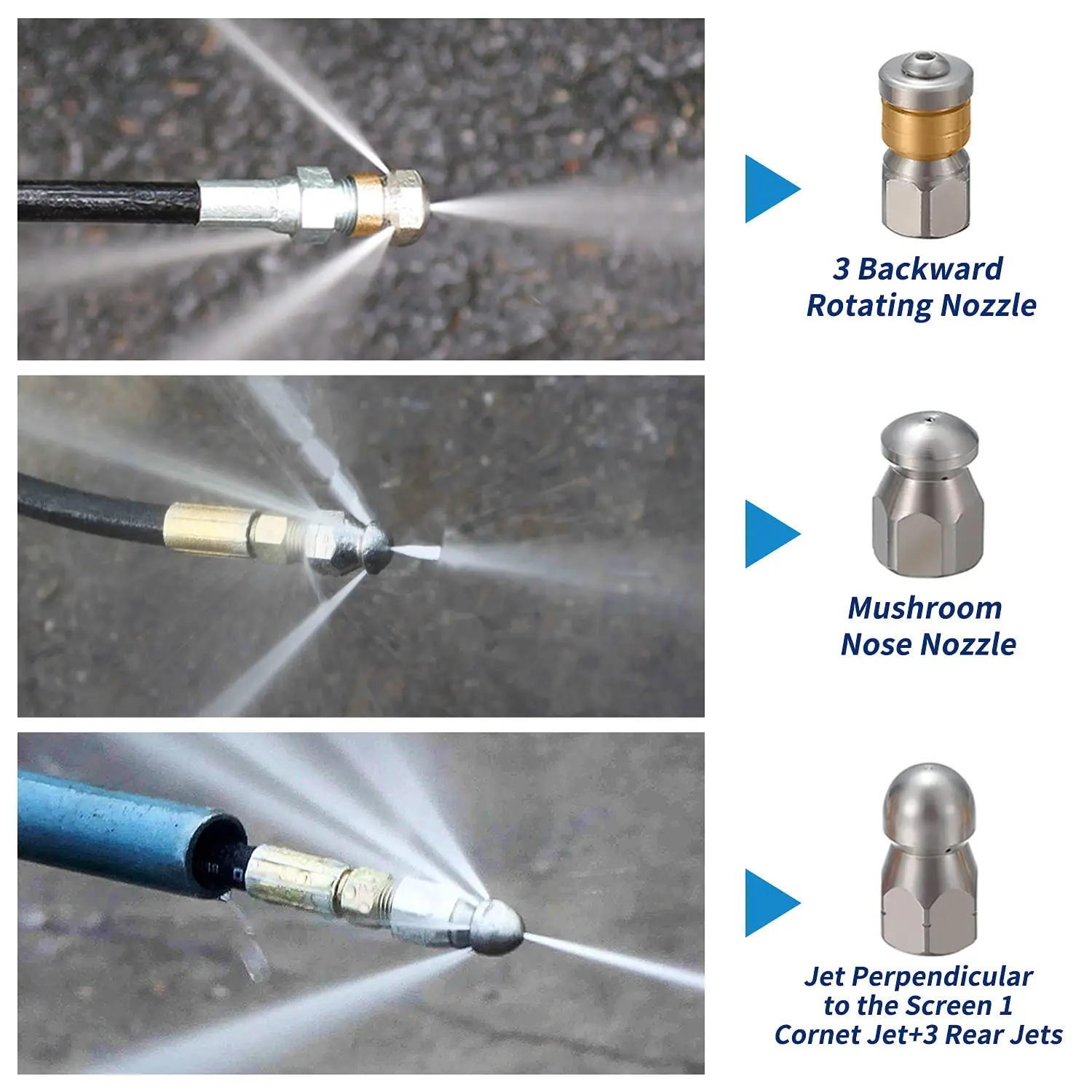 3 Backward
Rotating Nozzle

Mushroom
Nose Nozzle

Jet Perpendicular
to the Screen 1
Cornet Jet+3 Rear Jets