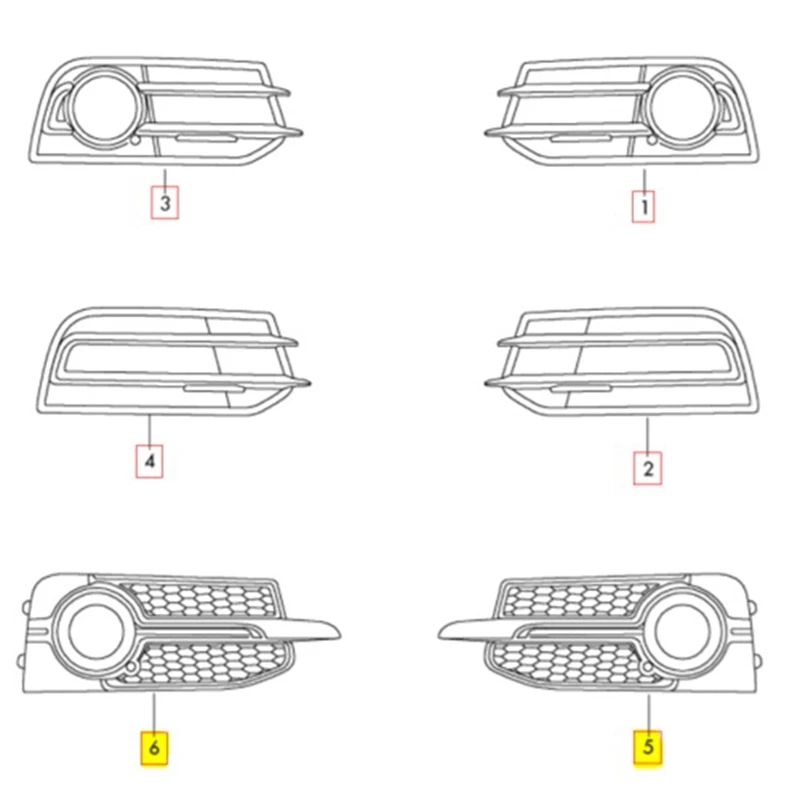 3
1
4
2
6
5