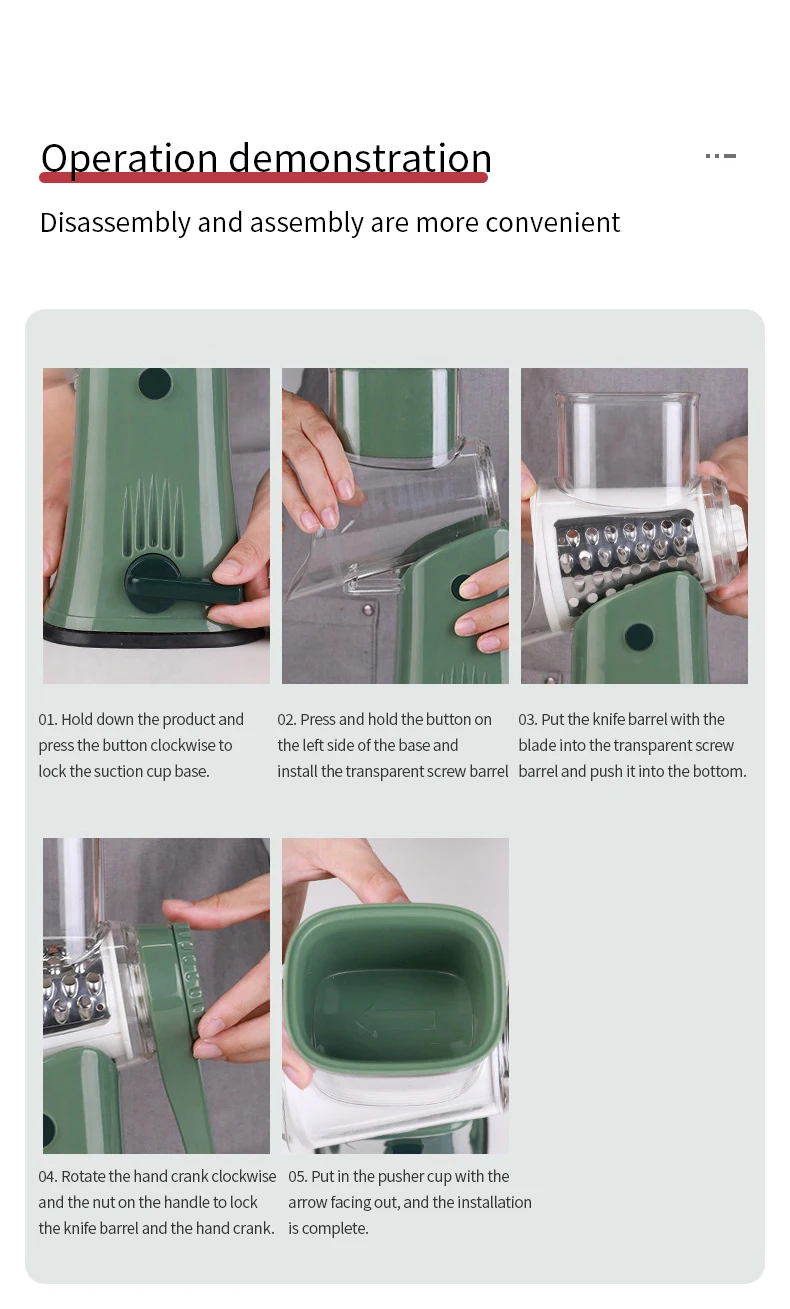 Operation demonstration

Disassembly and assembly are more convenient

01. Hold down the product and press the button clockwise to lock the suction cup base.

02. Press and hold the button on the left side of the base and install the transparent screw barrel

03. Put the knife barrel with the blade into the transparent screw barrel and push it into the bottom.

04. Rotate the hand crank clockwise and the nut on the handle to lock the knife barrel and the hand crank.

05. Put in the pusher cup with the arrow facing out, and the installation is complete.