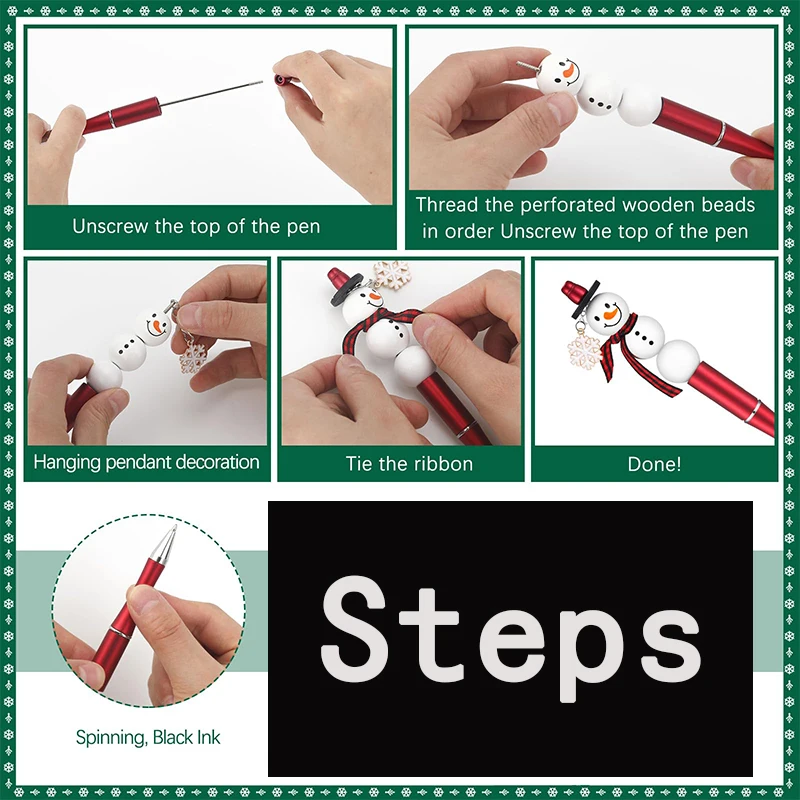 Unscrew the top of the pen

Thread the perforated wooden beads in order Unscrew the top of the pen

Hanging pendant decoration

Tie the ribbon

Done!

Spinning, Black Ink

Steps