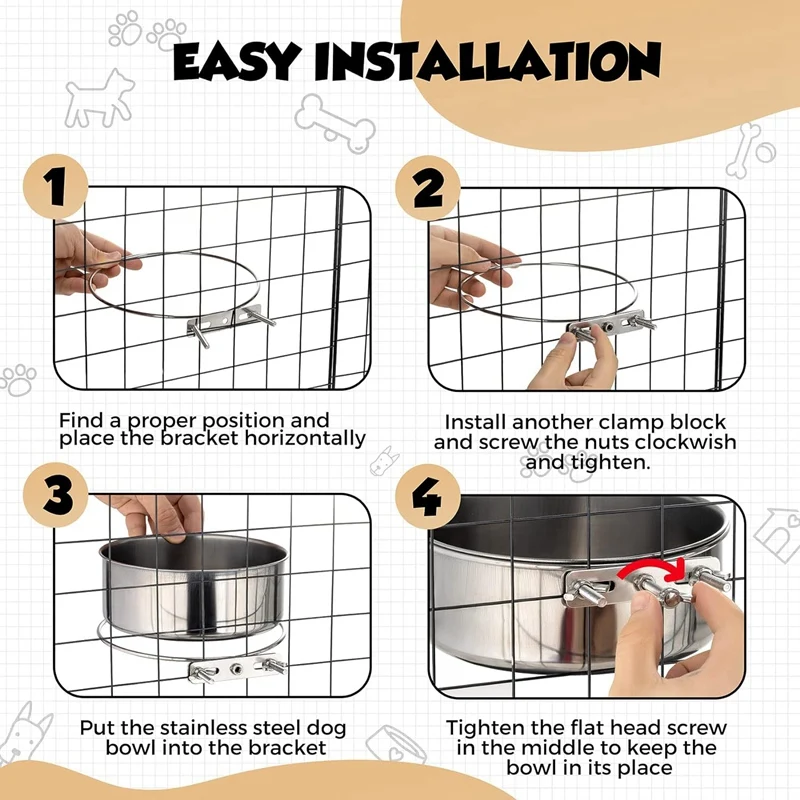 EASY INSTALLATION

1

Find a proper position and place the bracket horizontally

2

Install another clamp block and screw the nuts clockwish and tighten.

3

Put the stainless steel dog bowl into the bracket

4

Tighten the flat head screw in the middle to keep the bowl in its place