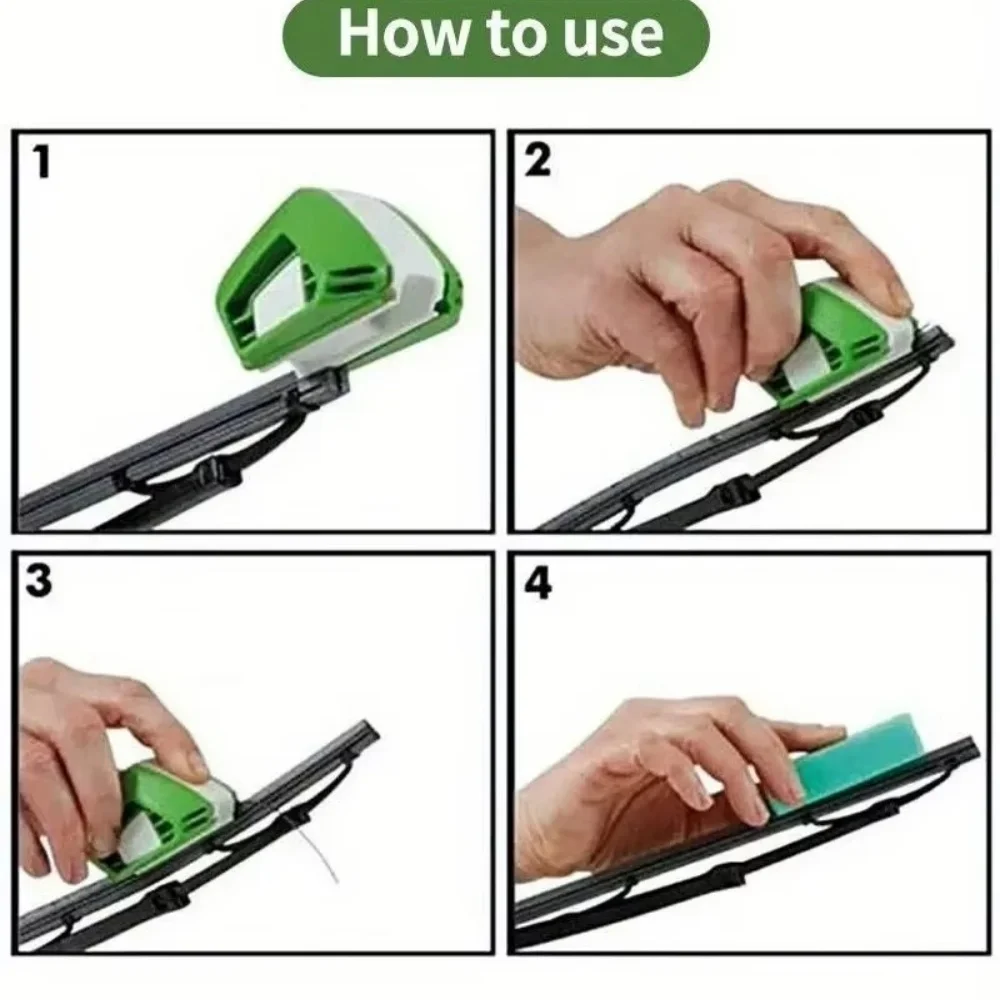 How to use

1

2

3

4