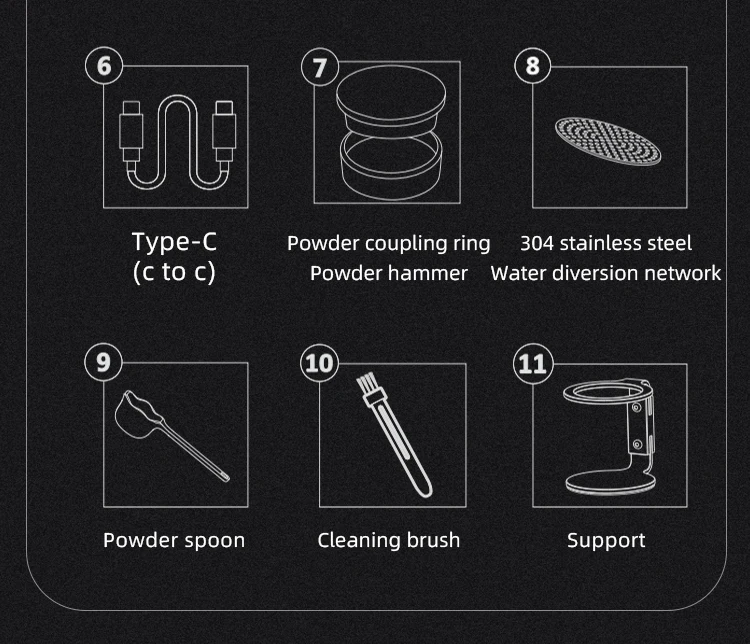 6

Type-C
(c to c)

7

Powder coupling ring
Powder hammer

8

304 stainless steel
Water diversion network

9

Powder spoon

10

Cleaning brush

11

Support