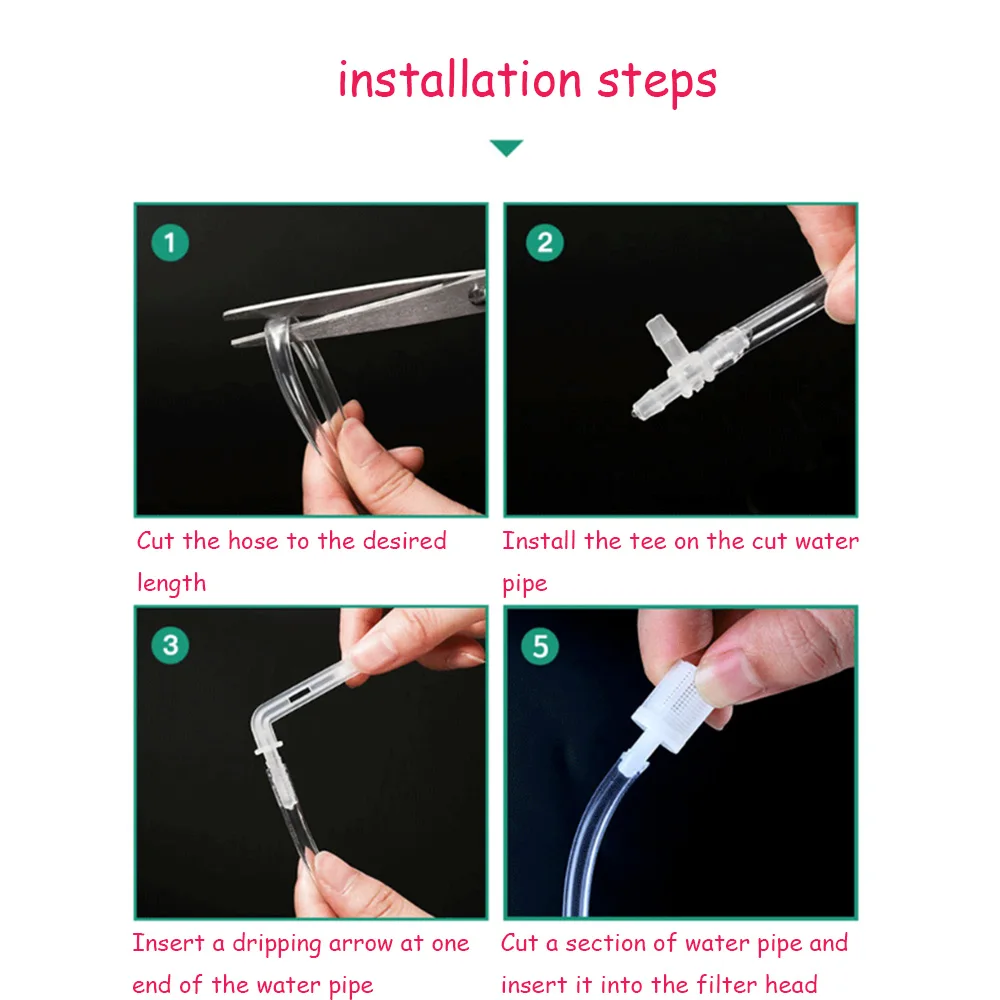 installation steps

1

Cut the hose to the desired length

2

Install the tee on the cut water pipe

3

Insert a dripping arrow at one end of the water pipe

5

Cut a section of water pipe and insert it into the filter head