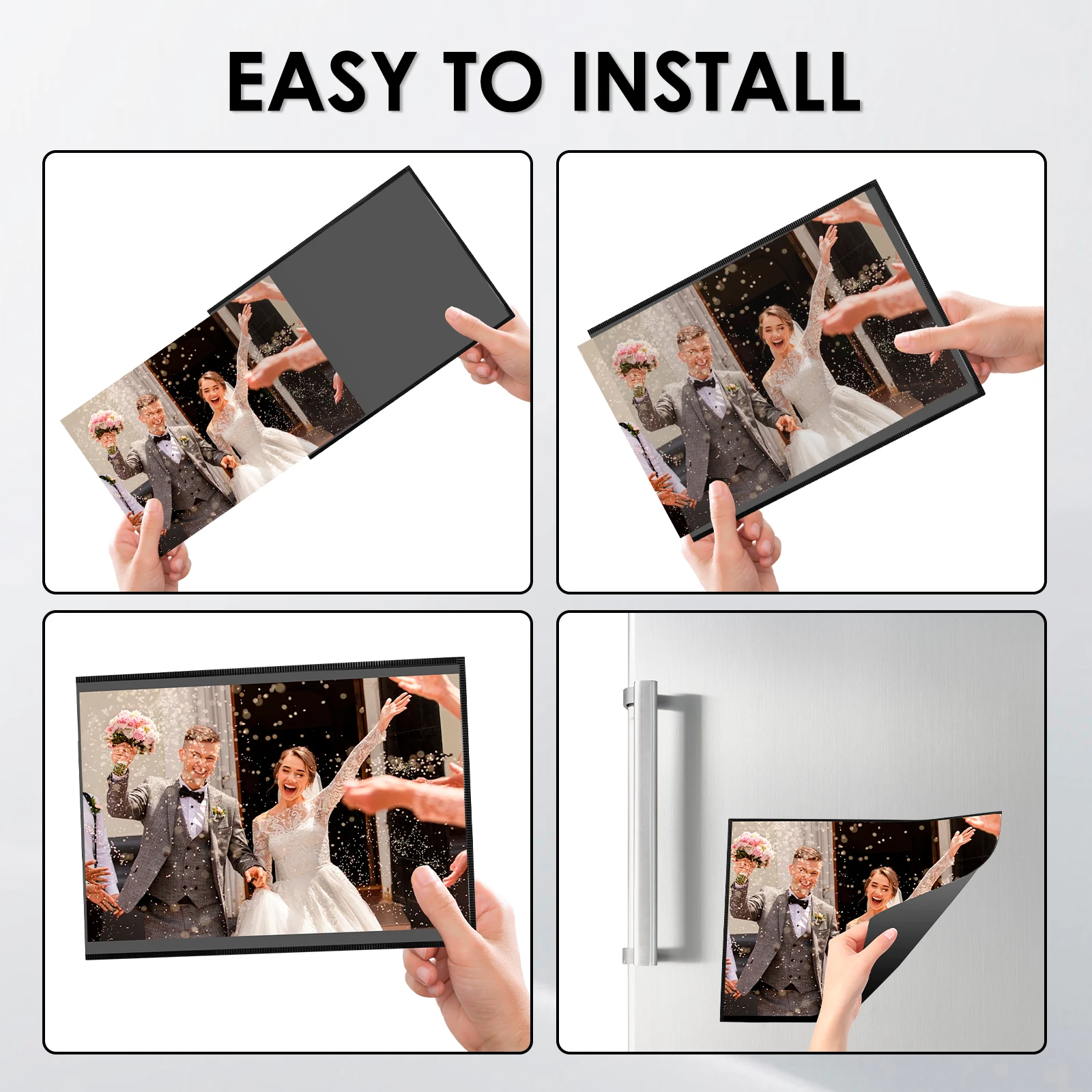 EASY TO INSTALL