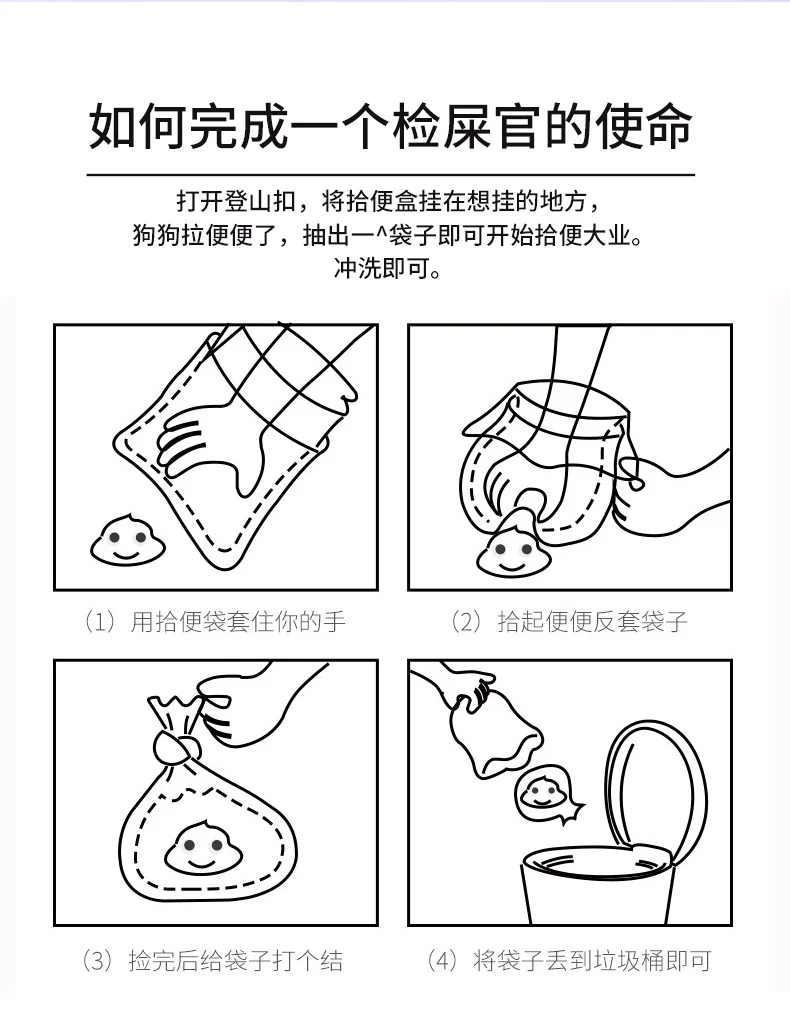 如何完成一个检屎官的使命

打开登山扣，将拾便盒挂在想挂的地方，
狗狗拉便便了，抽出一^袋子即可开始拾便大业。
冲洗即可。

（1）用拾便袋套住你的手

（2）拾起便便反套袋子

（3）捡完后给袋子打个结

（4）将袋子丢到垃圾桶即可