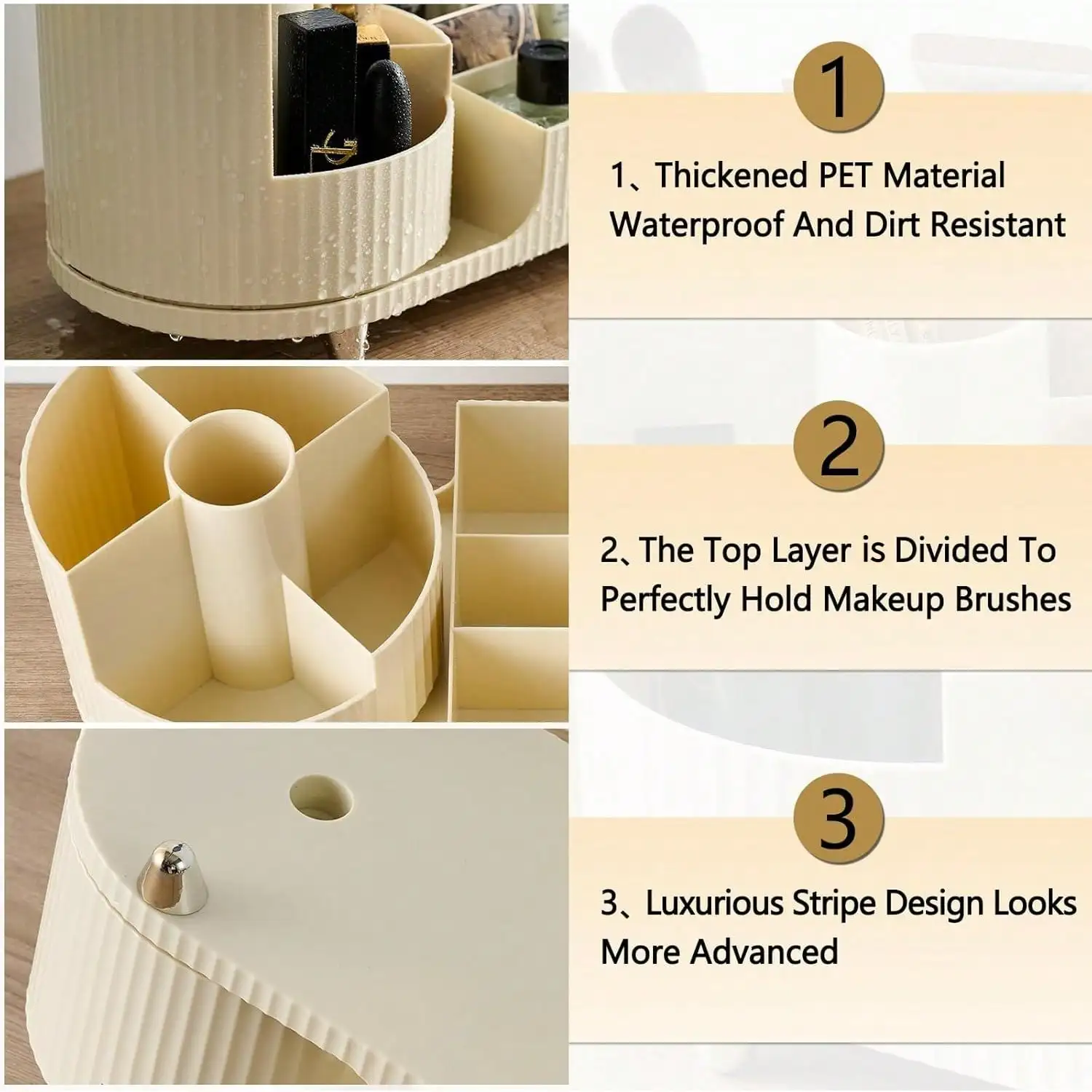 1

1、Thickened PET Material Waterproof And Dirt Resistant

2

2、The Top Layer is Divided To Perfectly Hold Makeup Brushes

3

3、Luxurious Stripe Design Looks More Advanced