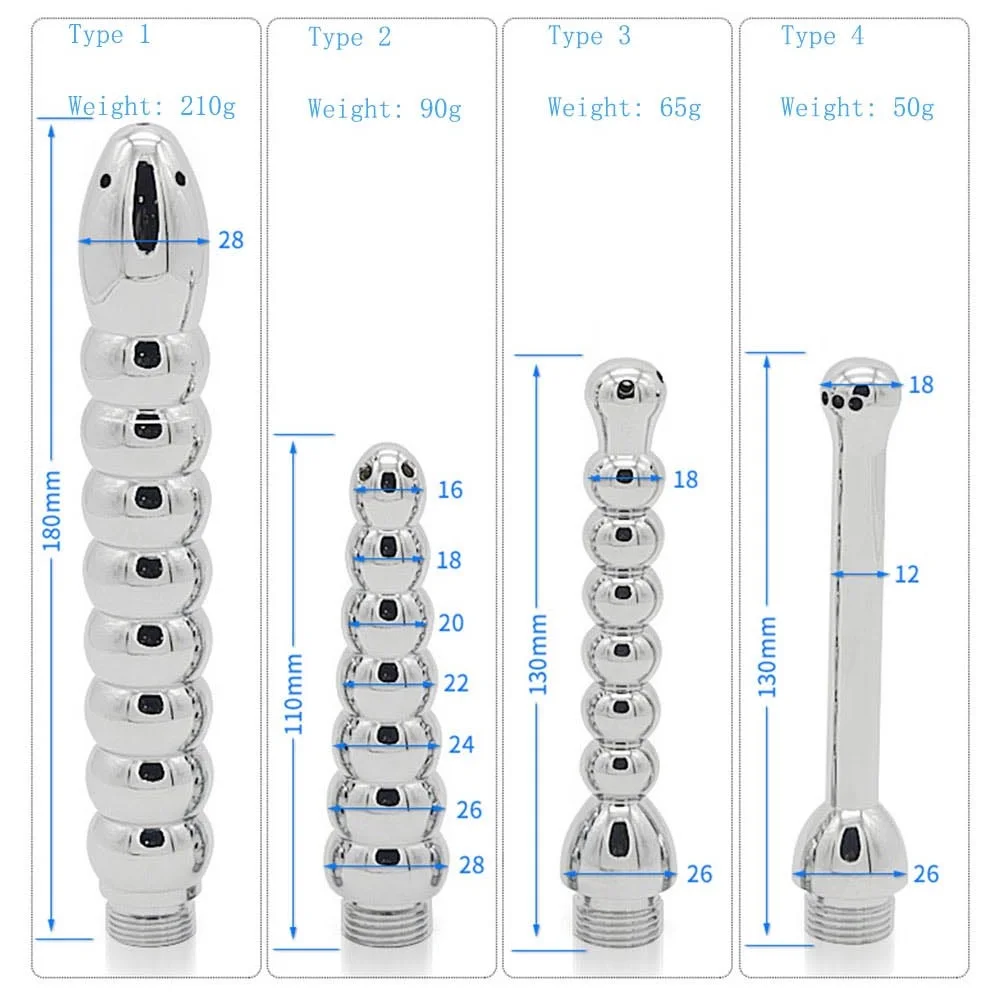 Type 1

Weight: 210g

28

180mm

Type 2

Weight: 90g

16

18

20

22

24

26

28

110mm

Type 3

Weight: 65g

18

130mm

26

Type 4

Weight: 50g

18

12

130mm

26