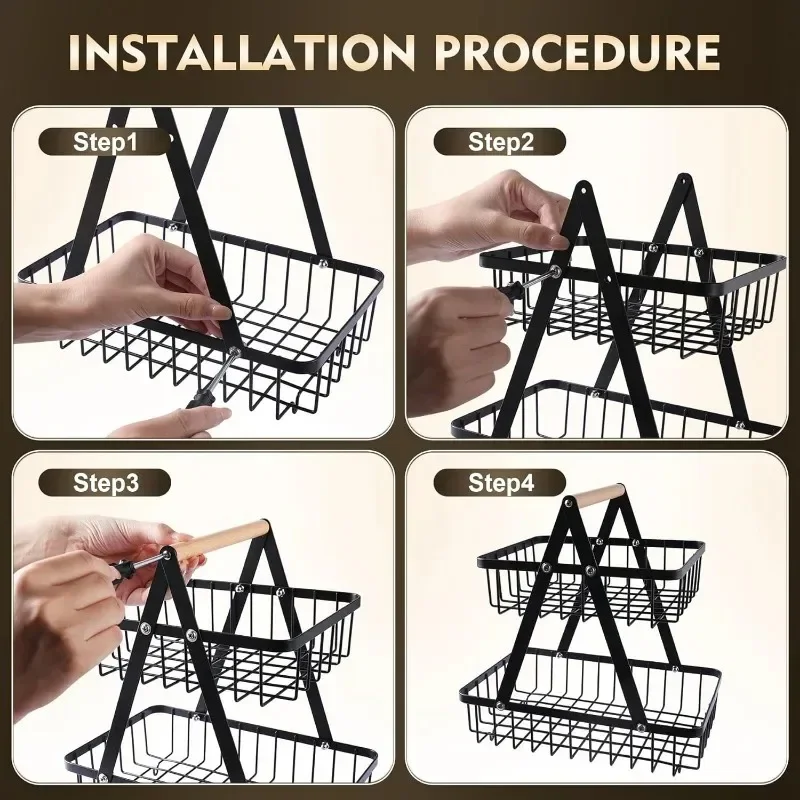 INSTALLATION PROCEDURE

Step1

Step2

Step3

Step4