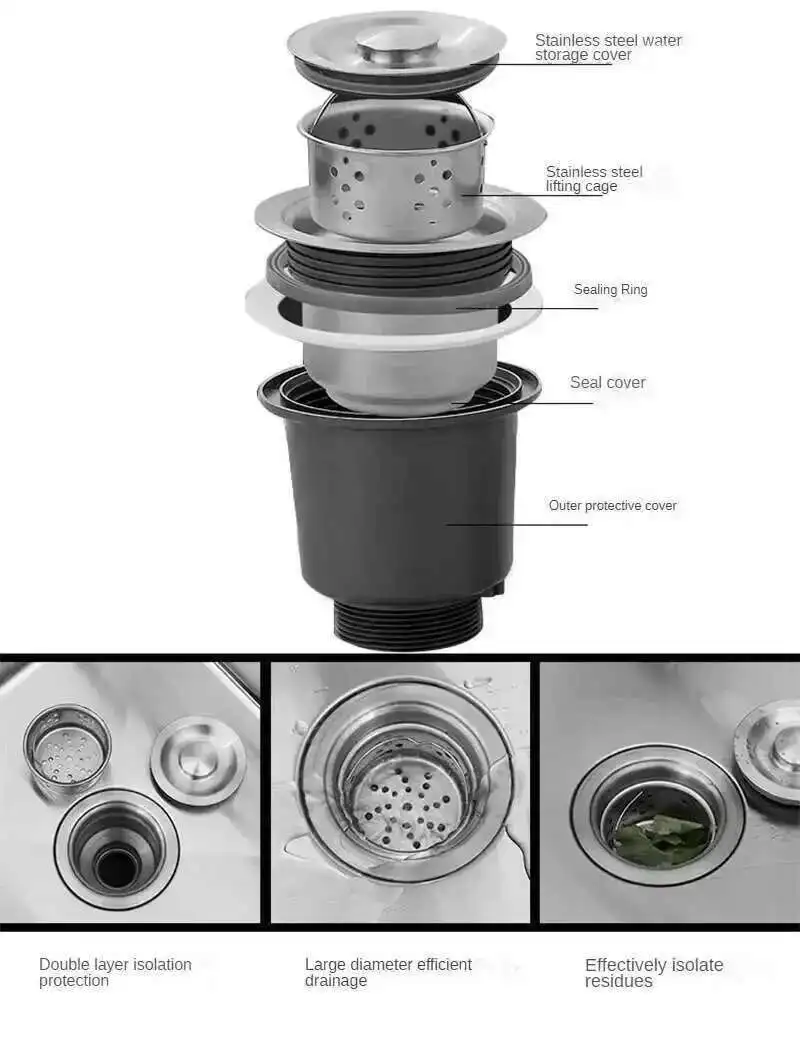 Stainless steel water storage cover

Stainless steel lifting cage

Sealing Ring

Seal cover

Outer protective cover

Double layer isolation protection

Large diameter efficient drainage

Effectively isolate residues