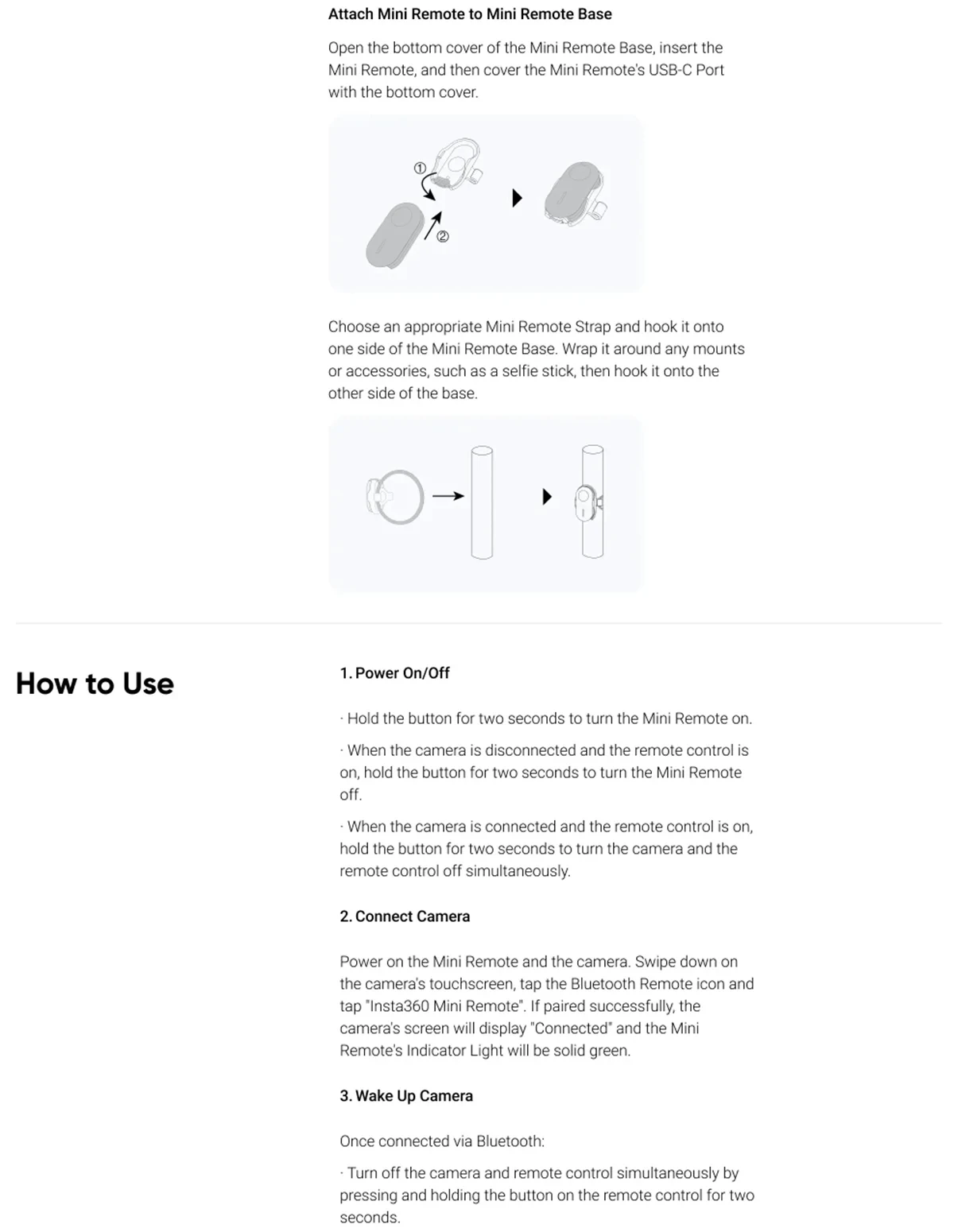 Attach Mini Remote to Mini Remote Base

Open the bottom cover of the Mini Remote Base, insert the Mini Remote, and then cover the Mini Remote's USB-C Port with the bottom cover.

①

②

Choose an appropriate Mini Remote Strap and hook it onto one side of the Mini Remote Base. Wrap it around any mounts or accessories, such as a selfie stick, then hook it onto the other side of the base.

How to Use

1. Power On/Off

· Hold the button for two seconds to turn the Mini Remote on.

· When the camera is disconnected and the remote control is on, hold the button for two seconds to turn the Mini Remote off.

· When the camera is connected and the remote control is on, hold the button for two seconds to turn the camera and the remote control off simultaneously.

2. Connect Camera

Power on the Mini Remote and the camera. Swipe down on the camera's touchscreen, tap the Bluetooth Remote icon and tap "Insta360 Mini Remote". If paired successfully, the camera's screen will display "Connected" and the Mini Remote's Indicator Light will be solid green.

3. Wake Up Camera

Once connected via Bluetooth:

· Turn off the camera and remote control simultaneously by pressing and holding the button on the remote control for two seconds.