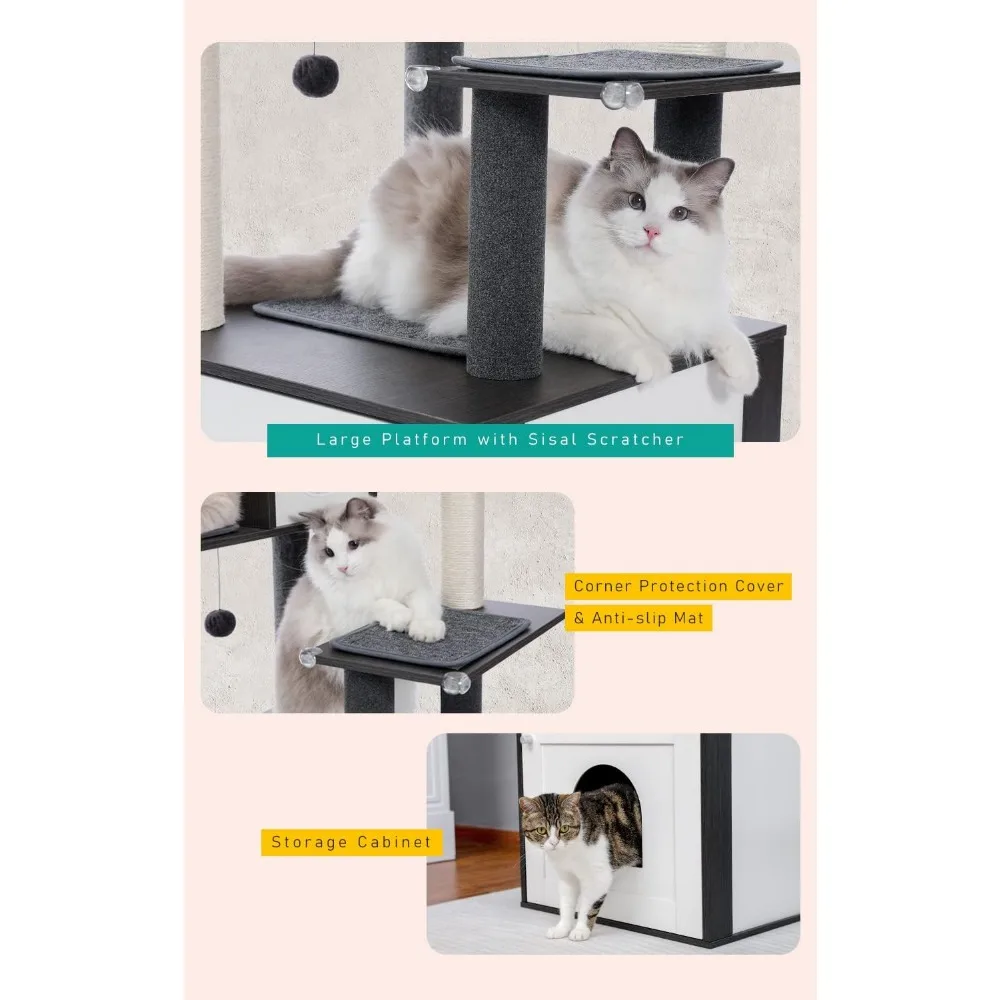 Large Platform with Sisal Scratcher

Corner Protection Cover
& Anti-slip Mat

Storage Cabinet