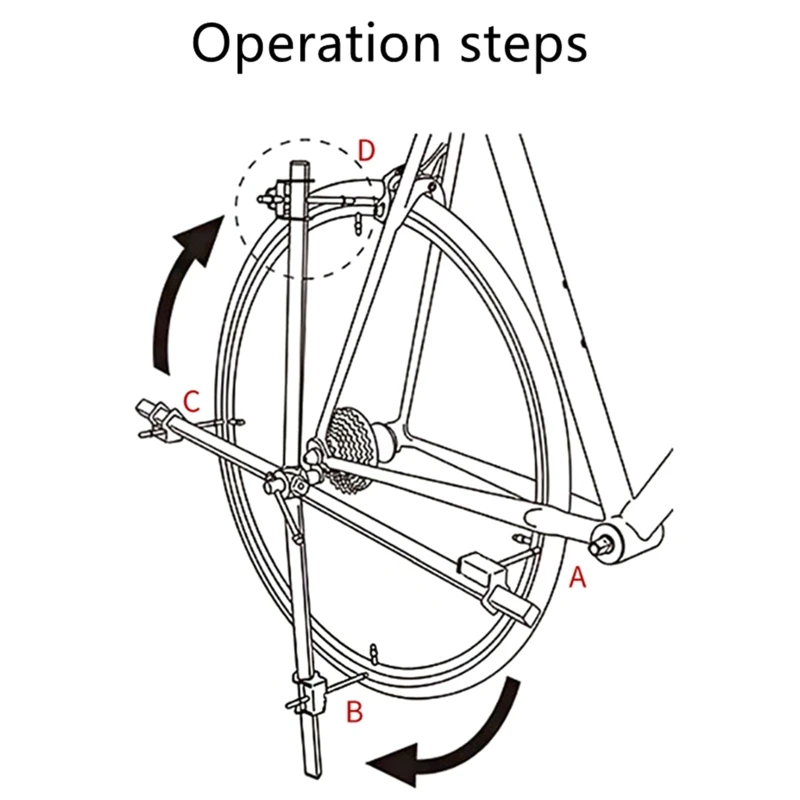 Operation steps

D

C

A

B