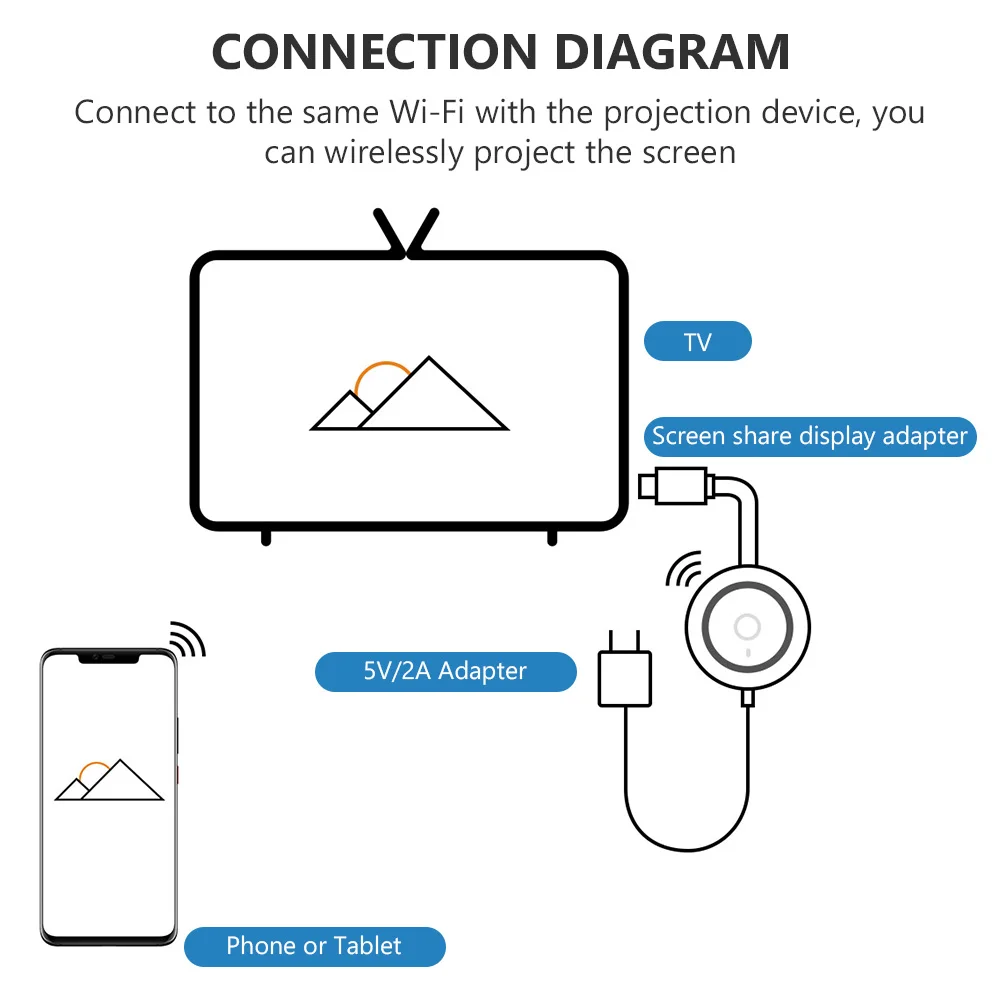 CONNECTION DIAGRAM

Connect to the same Wi-Fi with the projection device, you can wirelessly project the screen

TV

Screen share display adapter

5V/2A Adapter

Phone or Tablet