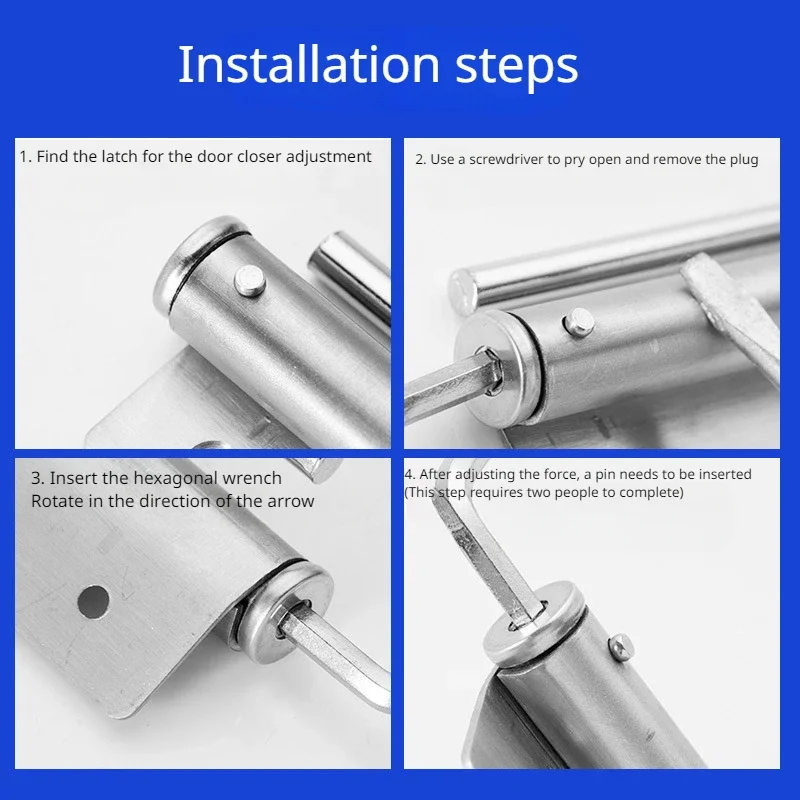 Installation steps

1. Find the latch for the door closer adjustment

2. Use a screwdriver to pry open and remove the plug

3. Insert the hexagonal wrench
Rotate in the direction of the arrow

4. After adjusting the force, a pin needs to be inserted
(This step requires two people to complete)