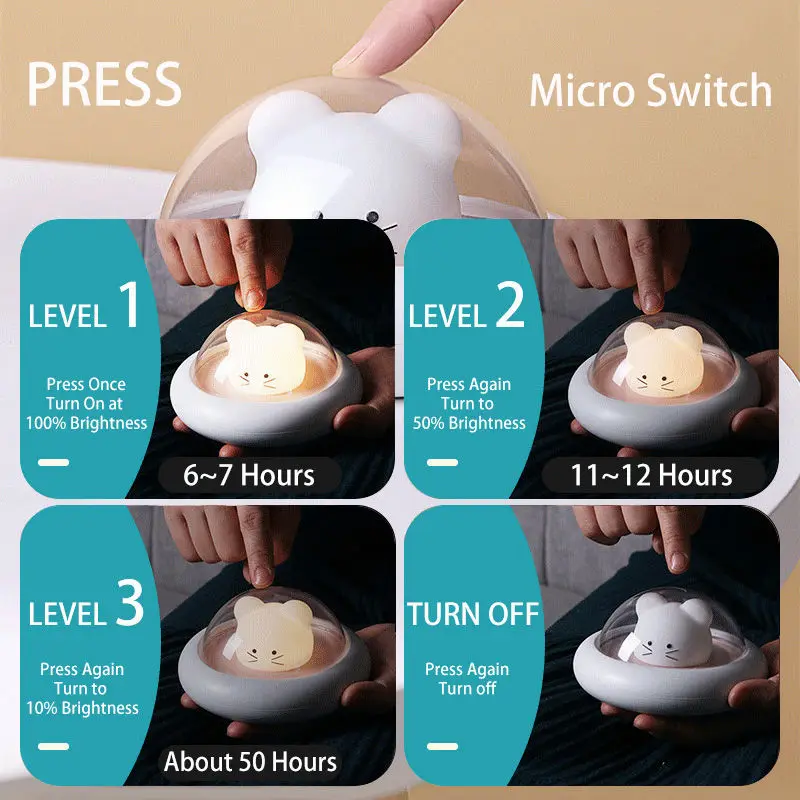 PRESS

Micro Switch

LEVEL 1

Press Once Turn On at 100% Brightness

6~7 Hours

LEVEL 2

Press Again Turn to 50% Brightness

11~12 Hours

LEVEL 3

Press Again Turn to 10% Brightness

About 50 Hours

TURN OFF

Press Again Turn off