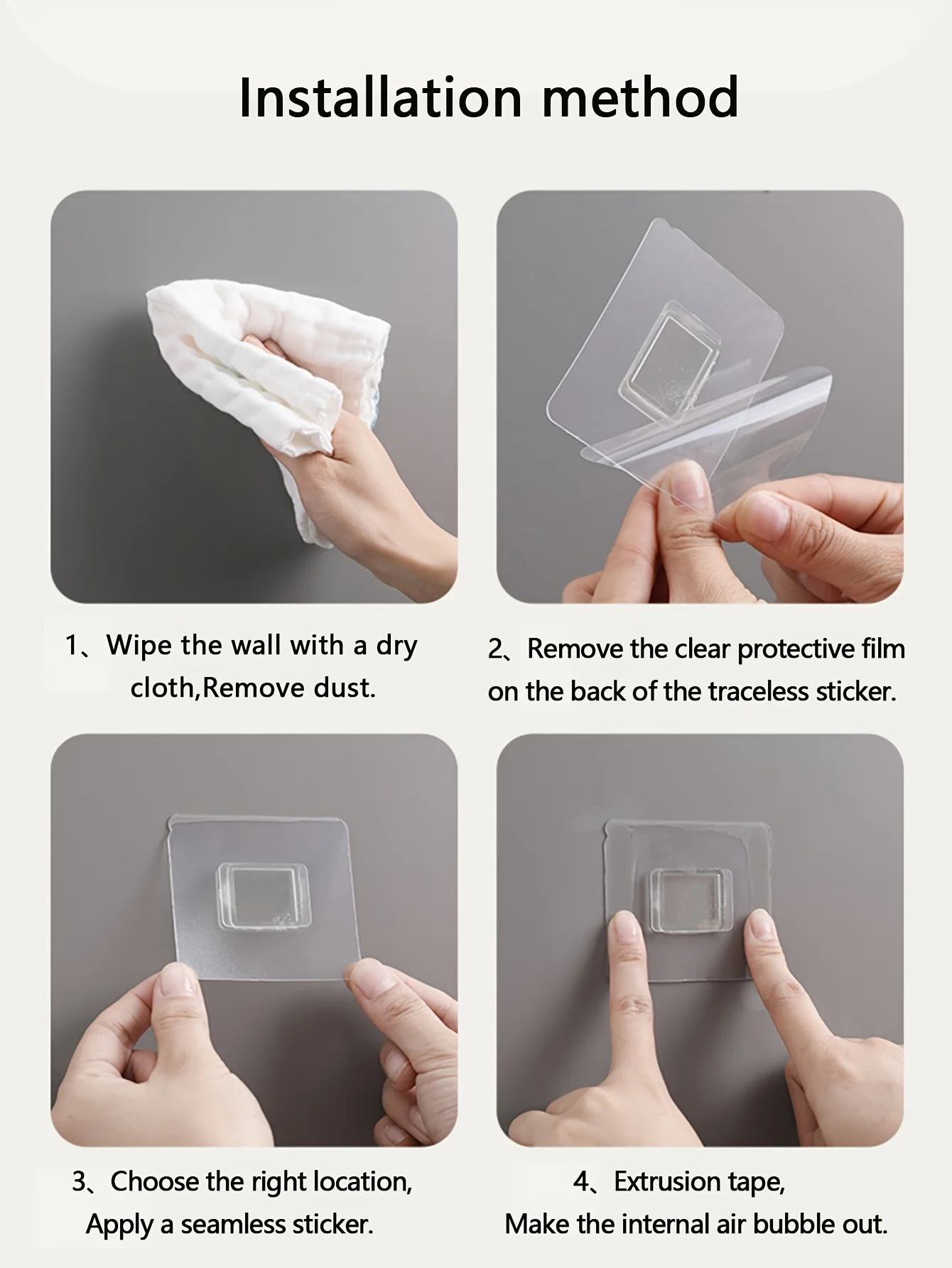 Installation method

1、Wipe the wall with a dry cloth,Remove dust.

2、Remove the clear protective film on the back of the traceless sticker.

3、Choose the right location, Apply a seamless sticker.

4、Extrusion tape, Make the internal air bubble out.