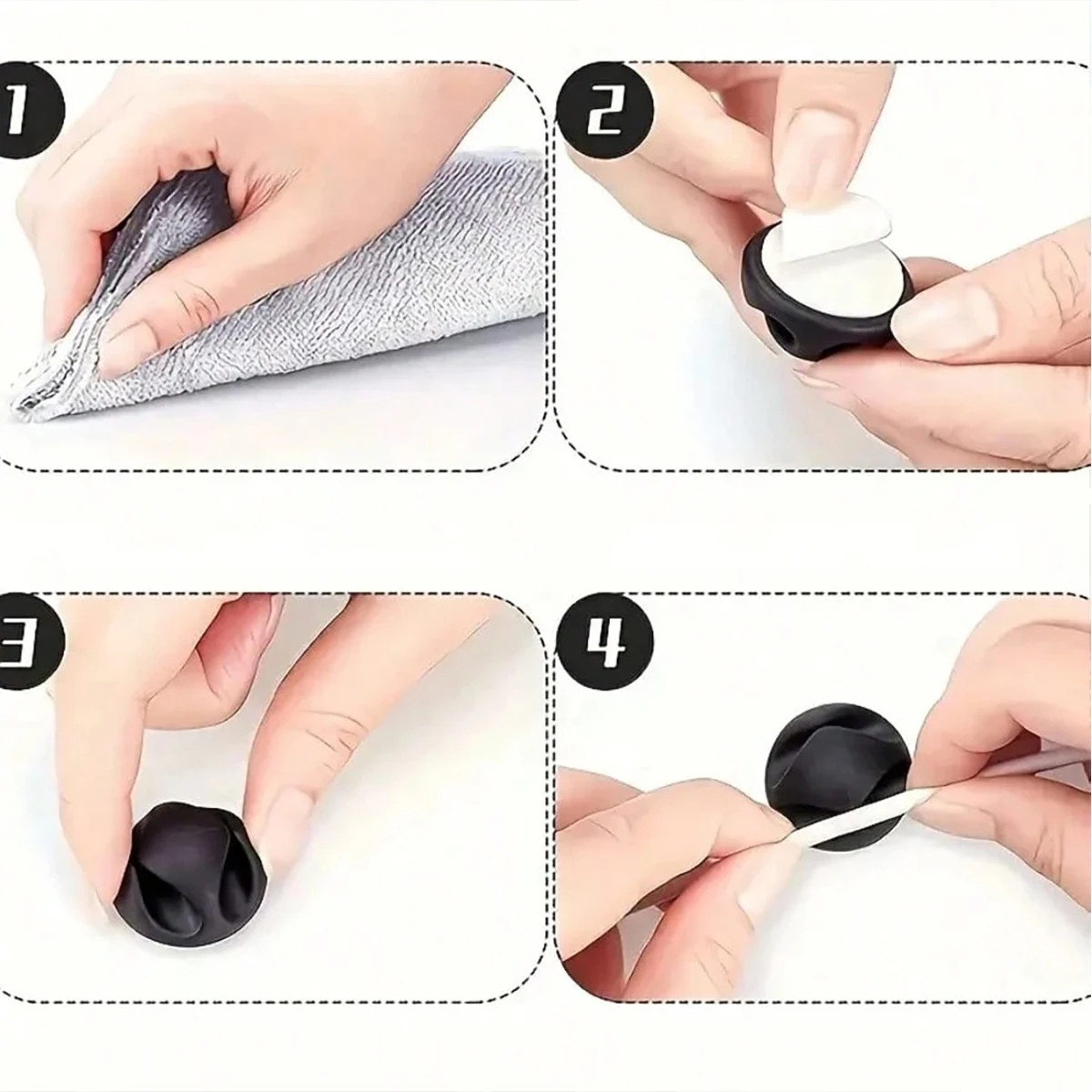 1

2

3

4