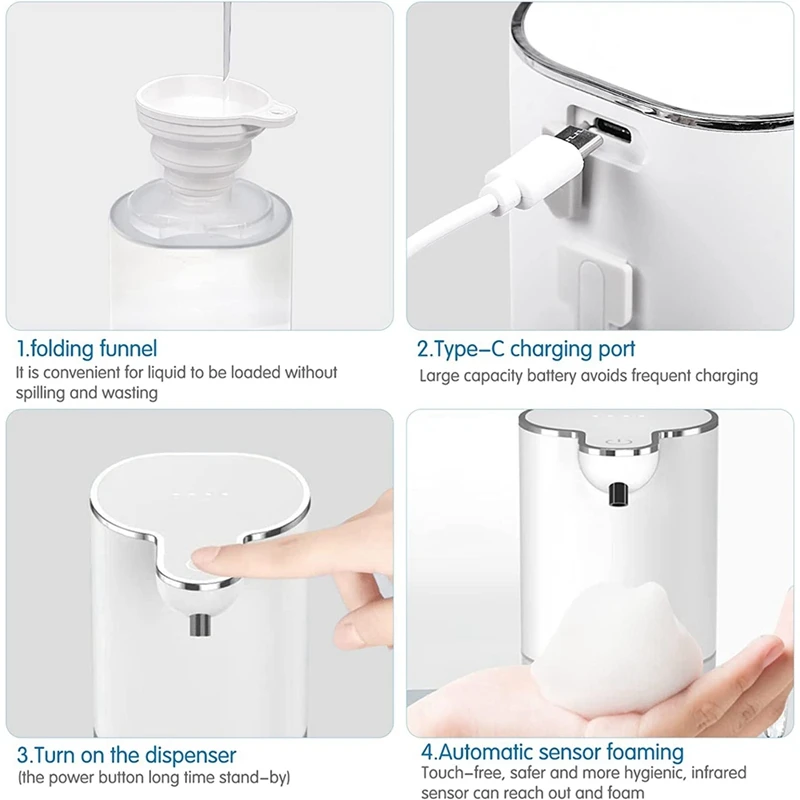 1.folding funnel
It is convenient for liquid to be loaded without spilling and wasting

2.Type–C charging port
Large capacity battery avoids frequent charging

3.Turn on the dispenser
(the power button long time stand–by)

4.Automatic sensor foaming
Touch–free, safer and more hygienic, infrared sensor can reach out and foam