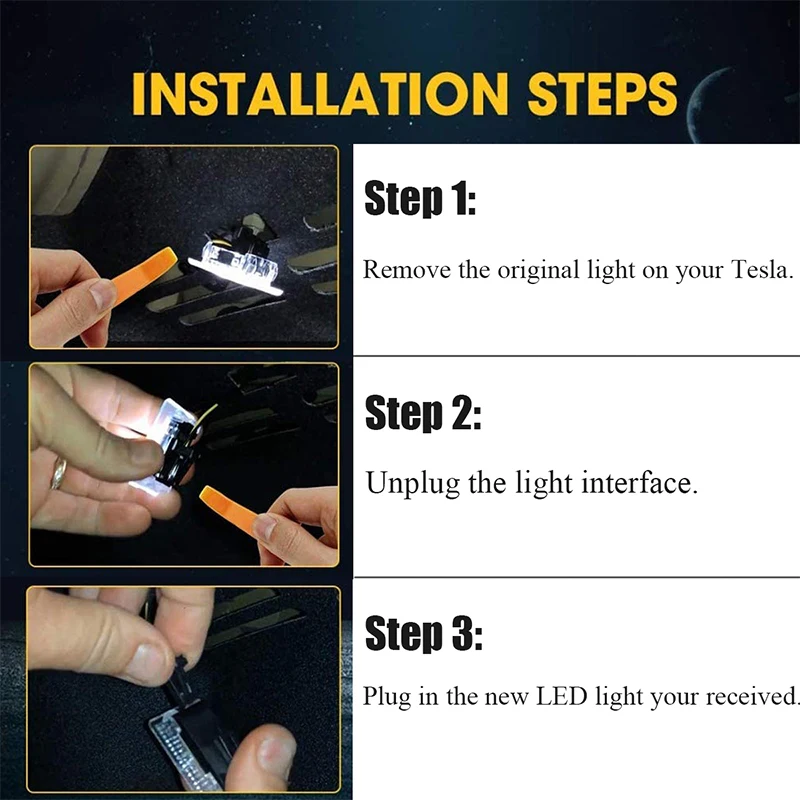 INSTALLATION STEPS

Step 1:

Remove the original light on your Tesla.

Step 2:

Unplug the light interface.

Step 3:

Plug in the new LED light your received.