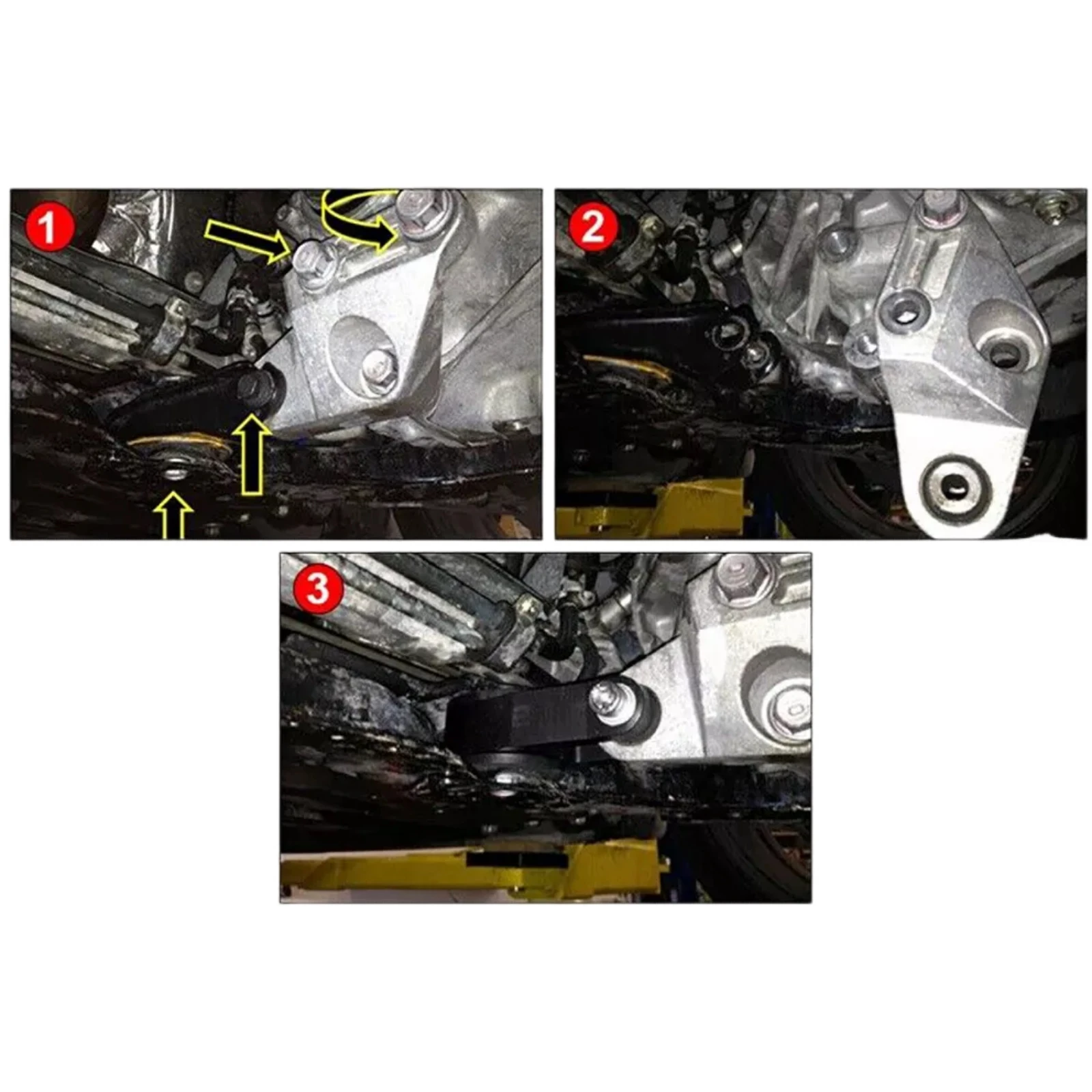 1

2

3