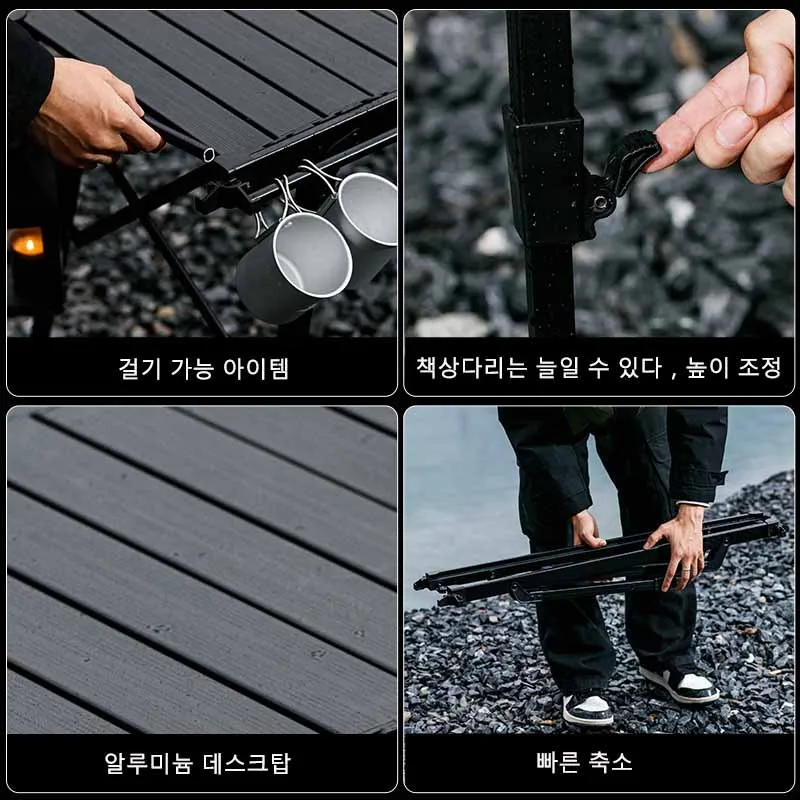 걸기 가능 아이템

책상다리는 늘일 수 있다 , 높이 조정

알루미늄 데스크탑

빠른 축소