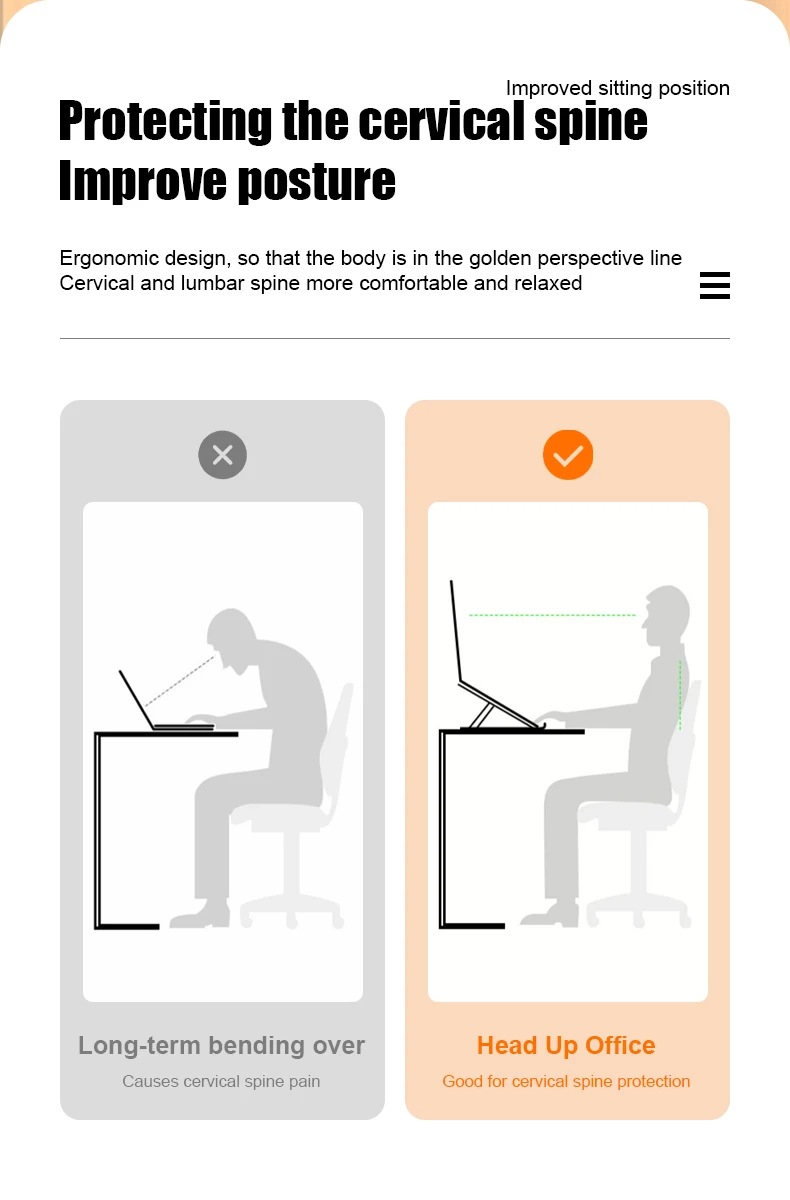 Improved sitting position

Protecting the cervical spine
Improve posture

Ergonomic design, so that the body is in the golden perspective line
Cervical and lumbar spine more comfortable and relaxed

Long-term bending over
Causes cervical spine pain

Head Up Office
Good for cervical spine protection