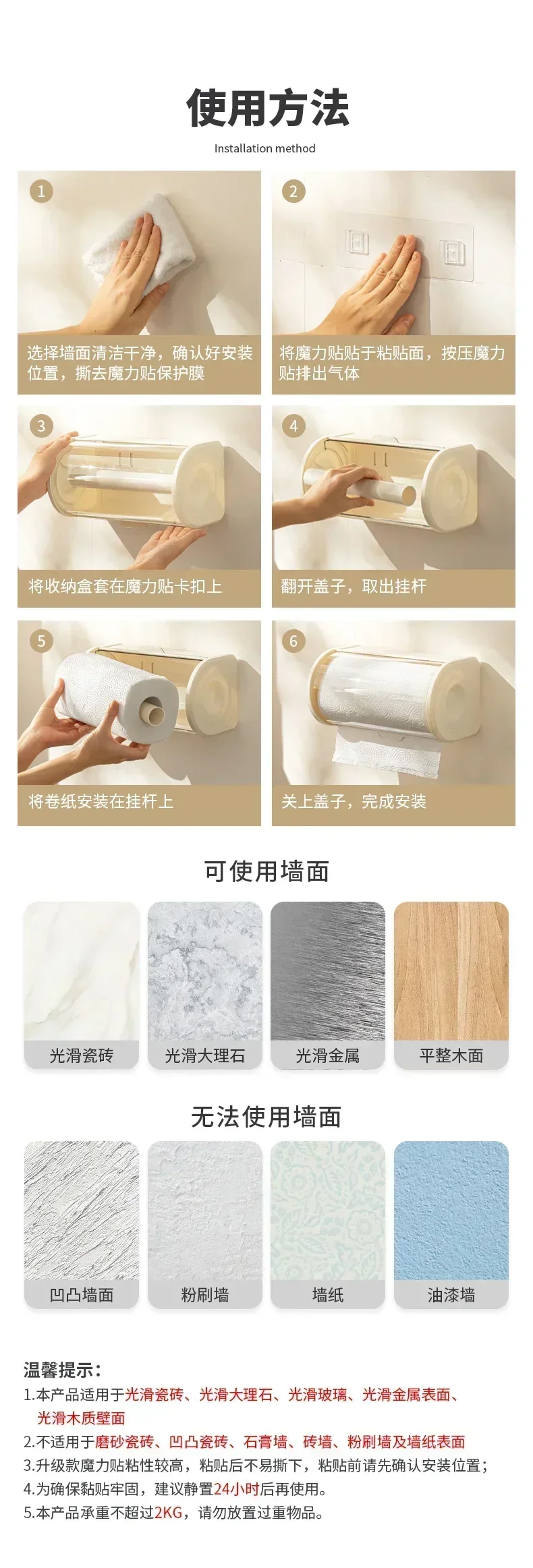 使用方法

Installation method

1

选择墙面清洁干净，确认好安装位置，撕去魔力贴保护膜

2

将魔力贴贴于粘贴面，按压魔力贴排出气体

3

将收纳盒套在魔力贴卡扣上

4

翻开盖子，取出挂杆

5

将卷纸安装在挂杆上

6

关上盖子，完成安装

可使用墙面

光滑瓷砖

光滑大理石

光滑金属

平整木面

无法使用墙面

凹凸墙面

粉刷墙

墙纸

油漆墙

温馨提示：

1.本产品适用于光滑瓷砖、光滑大理石、光滑玻璃、光滑金属表面、光滑木质壁面

2.不适用于磨砂瓷砖、凹凸瓷砖、石膏墙、砖墙、粉刷墙及墙纸表面

3.升级款魔力贴粘性较高，粘贴后不易撕下，粘贴前请先确认安装位置；

4.为确保黏贴牢固，建议静置24小时后再使用。

5.本产品承重不超过2KG，请勿放置过重物品。