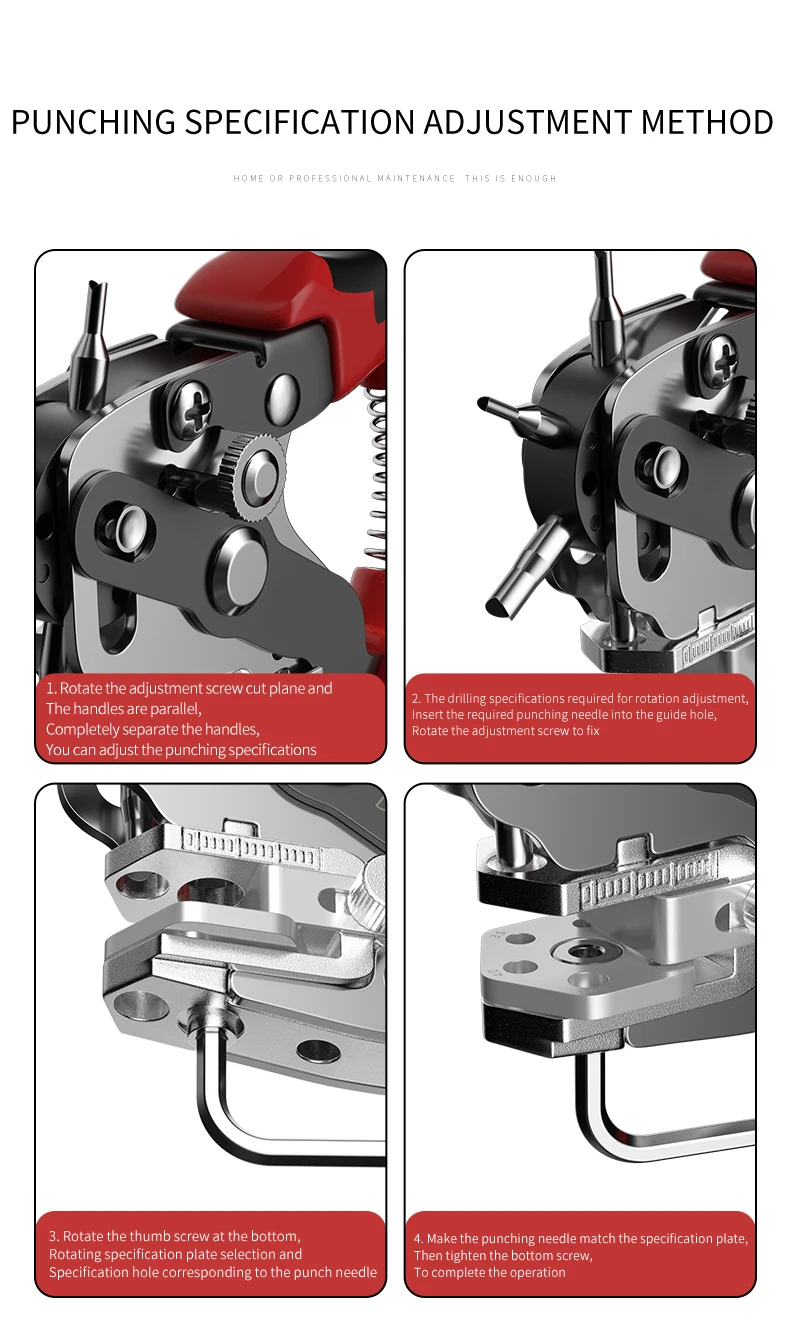 PUNCHING SPECIFICATION ADJUSTMENT METHOD

HOME OR PROFESSIONAL MAINTENANCE THIS IS ENOUGH

1. Rotate the adjustment screw cut plane and The handles are parallel, Completely separate the handles, You can adjust the punching specifications

2. The drilling specifications required for rotation adjustment, Insert the required punching needle into the guide hole, Rotate the adjustment screw to fix

3. Rotate the thumb screw at the bottom, Rotating specification plate selection and Specification hole corresponding to the punch needle

4. Make the punching needle match the specification plate, Then tighten the bottom screw, To complete the operation