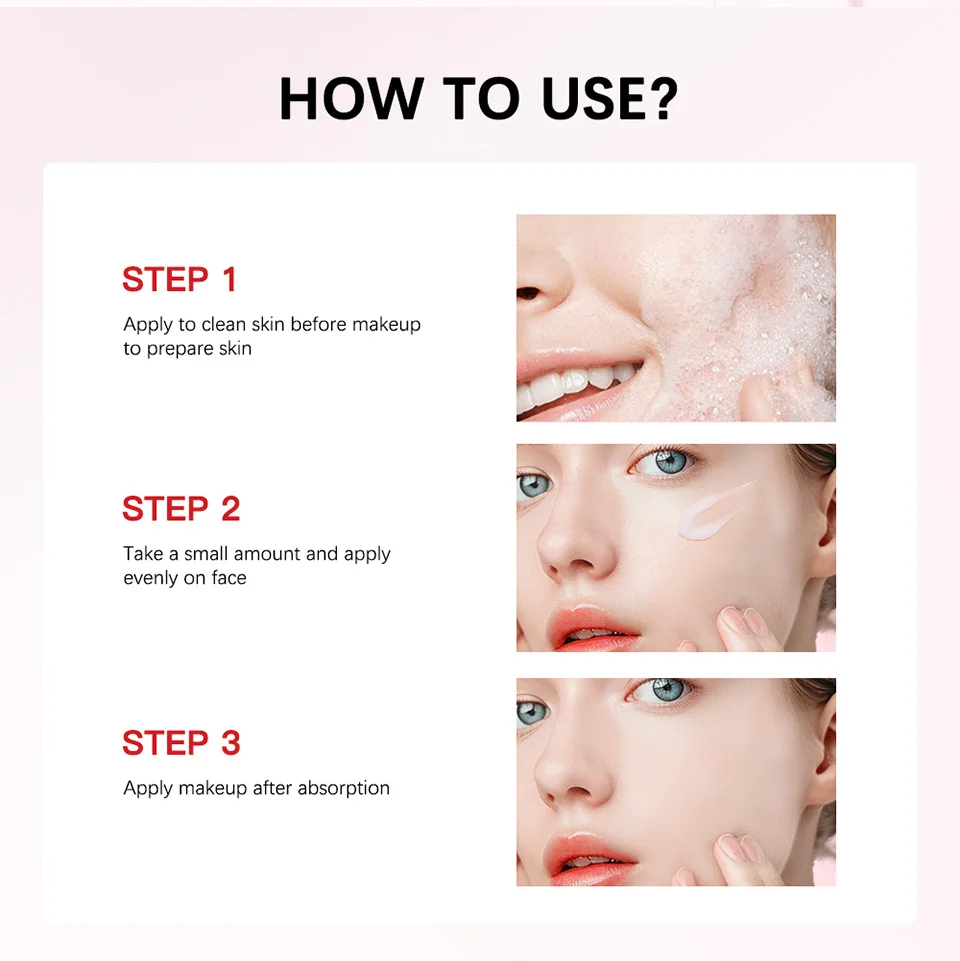 HOW TO USE?

STEP 1

Apply to clean skin before makeup to prepare skin

STEP 2

Take a small amount and apply evenly on face

STEP 3

Apply makeup after absorption