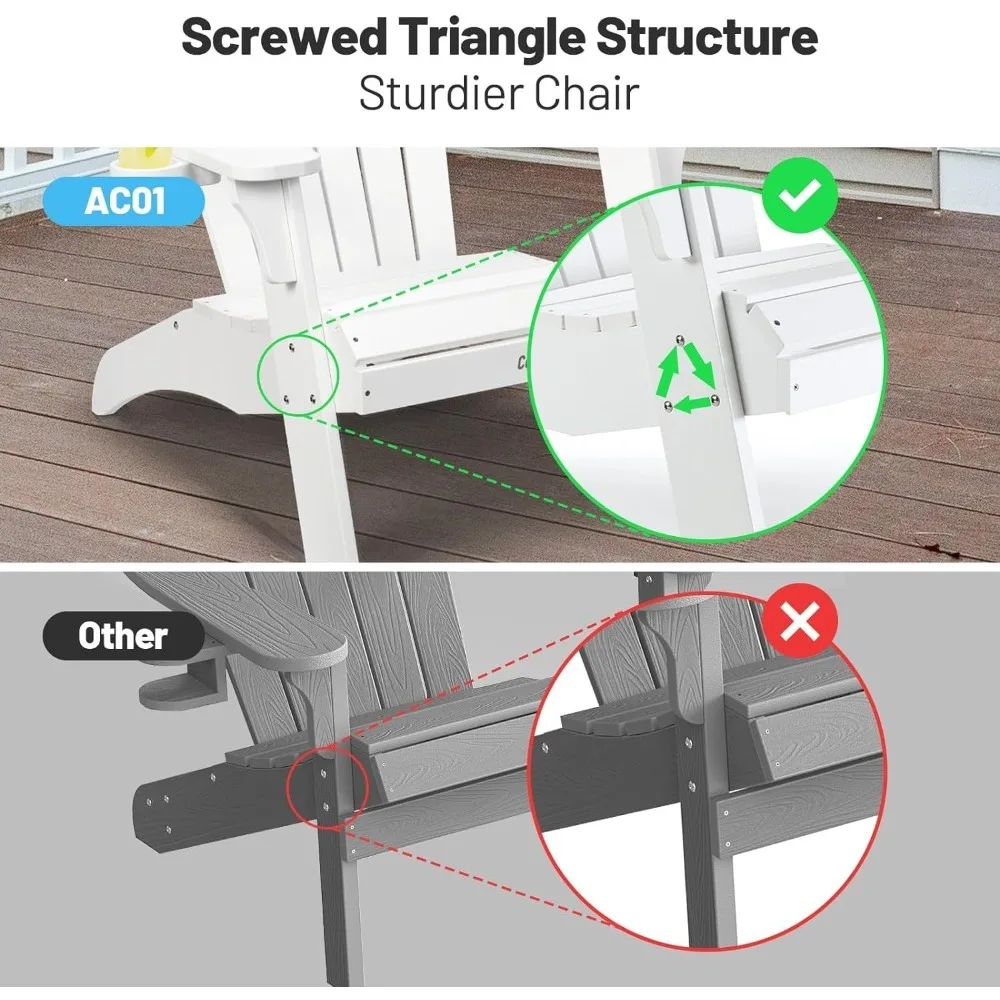 Screwed Triangle Structure
Sturdier Chair

AC01

Other