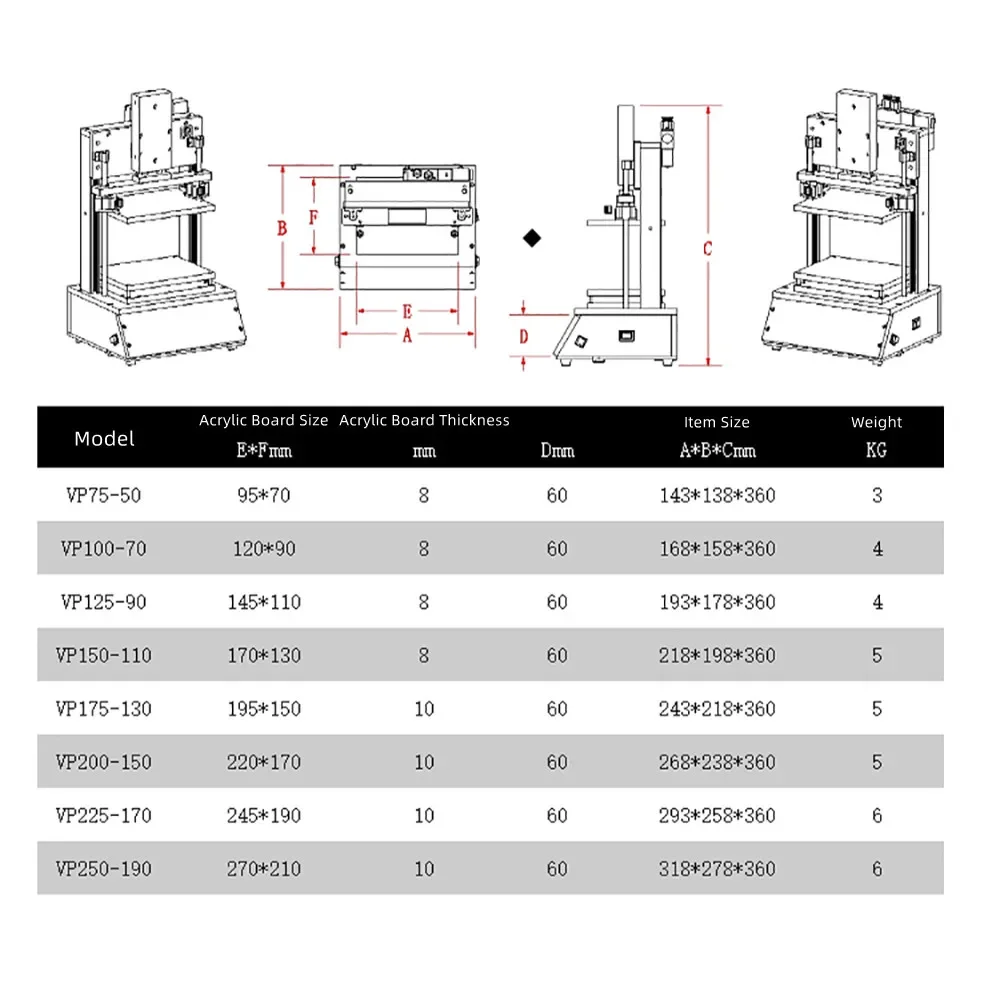 B F E A D C

| Model | Acrylic Board Size E*Fmm | Acrylic Board Thickness mm | Dmm | Item Size A*B*Cmm | Weight KG |
|---|---|---|---|---|---|
| VP75-50 | 95*70 | 8 | 60 | 143*138*360 | 3 |
| VP100-70 | 120*90 | 8 | 60 | 168*158*360 | 4 |
| VP125-90 | 145*110 | 8 | 60 | 193*178*360 | 4 |
| VP150-110 | 170*130 | 8 | 60 | 218*198*360 | 5 |
| VP175-130 | 195*150 | 10 | 60 | 243*218*360 | 5 |
| VP200-150 | 220*170 | 10 | 60 | 268*238*360 | 5 |
| VP225-170 | 245*190 | 10 | 60 | 293*258*360 | 6 |
| VP250-190 | 270*210 | 10 | 60 | 318*278*360 | 6 |