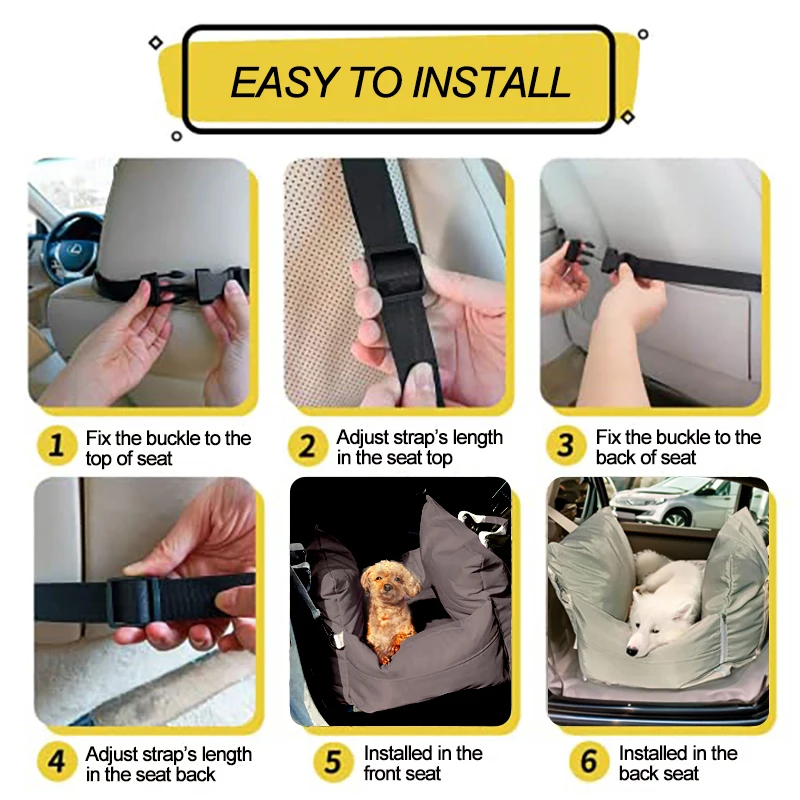 EASY TO INSTALL

1 Fix the buckle to the top of seat

2 Adjust strap's length in the seat top

3 Fix the buckle to the back of seat

4 Adjust strap's length in the seat back

5 Installed in the front seat

6 Installed in the back seat