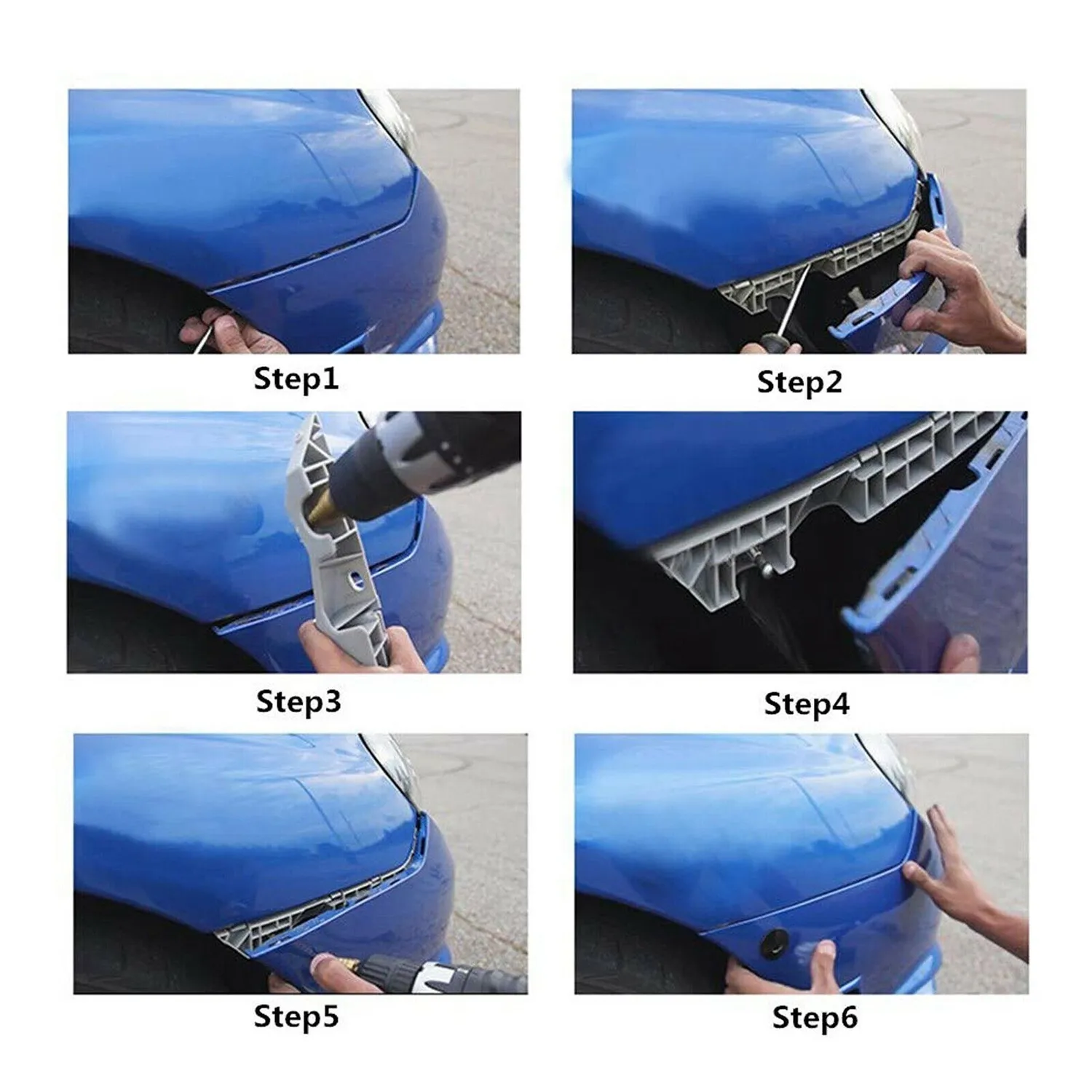 Step1

Step2

Step3

Step4

Step5

Step6