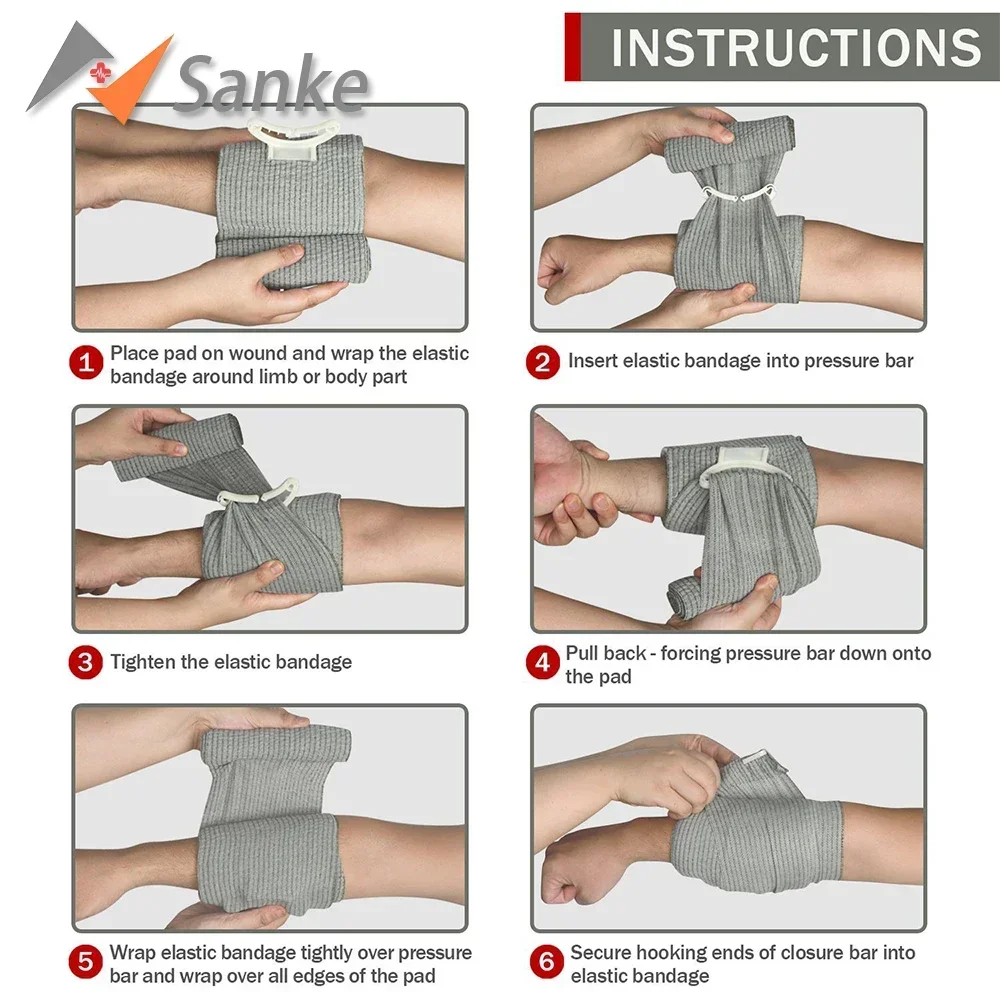 Sanke

INSTRUCTIONS

1 Place pad on wound and wrap the elastic bandage around limb or body part

2 Insert elastic bandage into pressure bar

3 Tighten the elastic bandage

4 Pull back - forcing pressure bar down onto the pad

5 Wrap elastic bandage tightly over pressure bar and wrap over all edges of the pad

6 Secure hooking ends of closure bar into elastic bandage