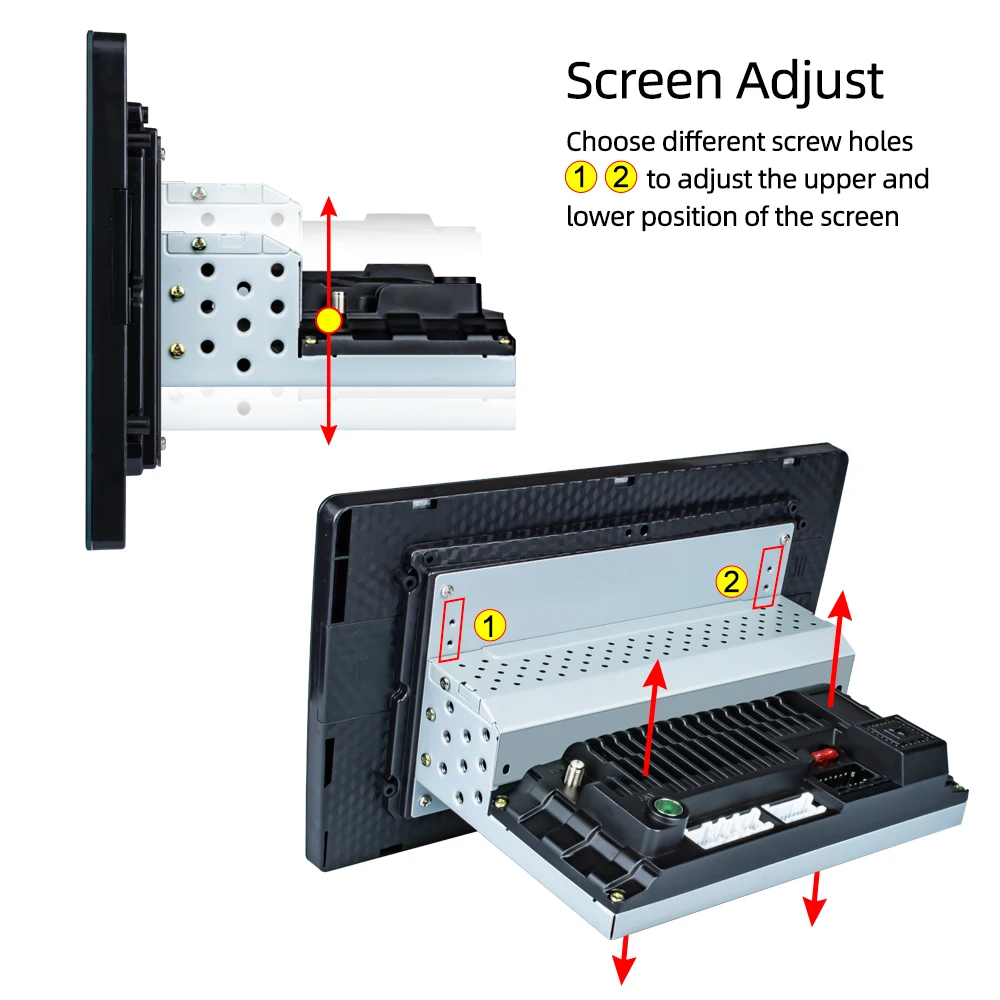 Screen Adjust

Choose different screw holes ① ② to adjust the upper and lower position of the screen

②

①